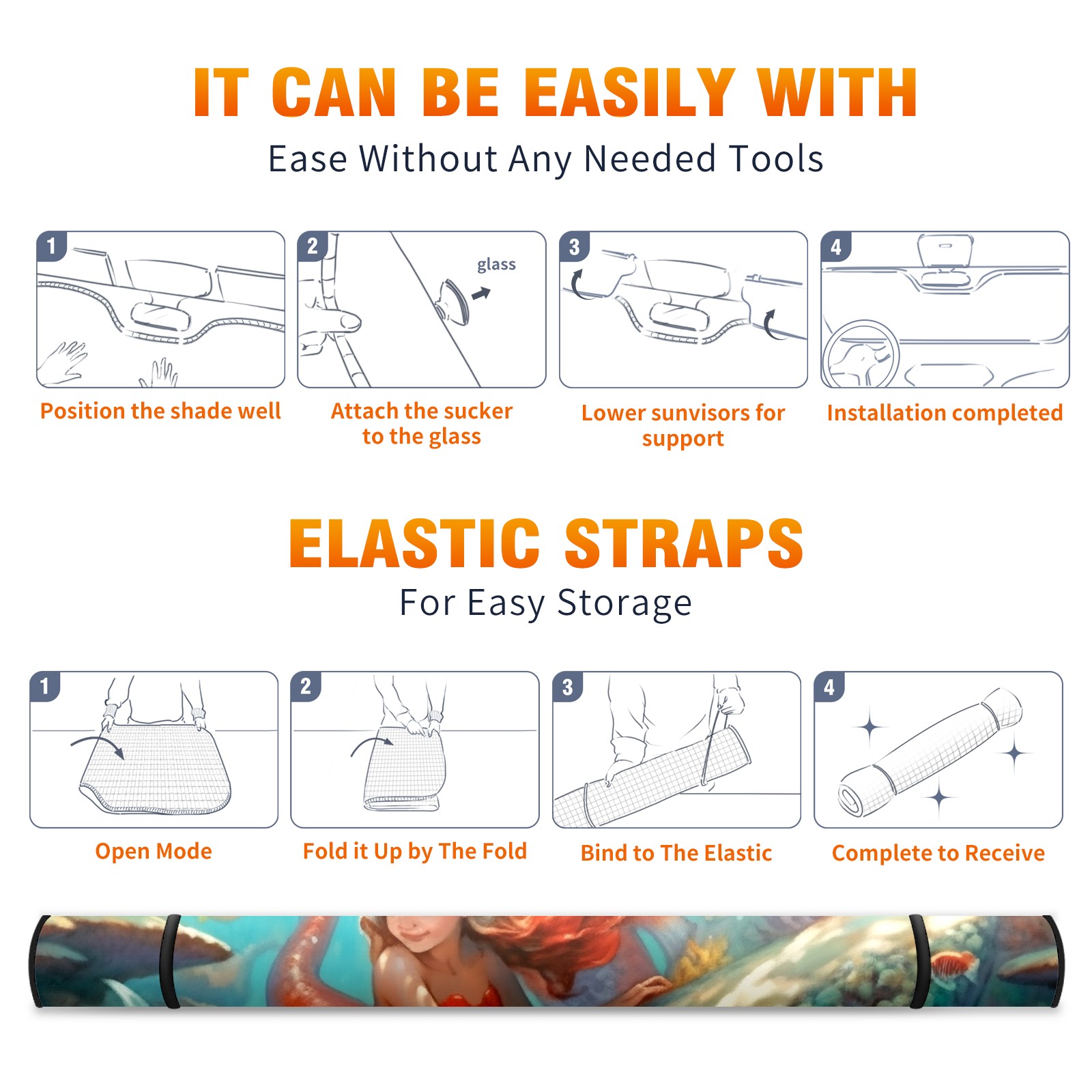 IT CAN BE EASILY WITH
Ease Without Any Needed Tools

1
Position the shade well

2
glass
Attach the sucker to the glass

3
Lower sunvisors for support

4
Installation completed

ELASTIC STRAPS
For Easy Storage

1
Open Mode

2
Fold it Up by The Fold

3
Bind to The Elastic

4
Complete to Receive