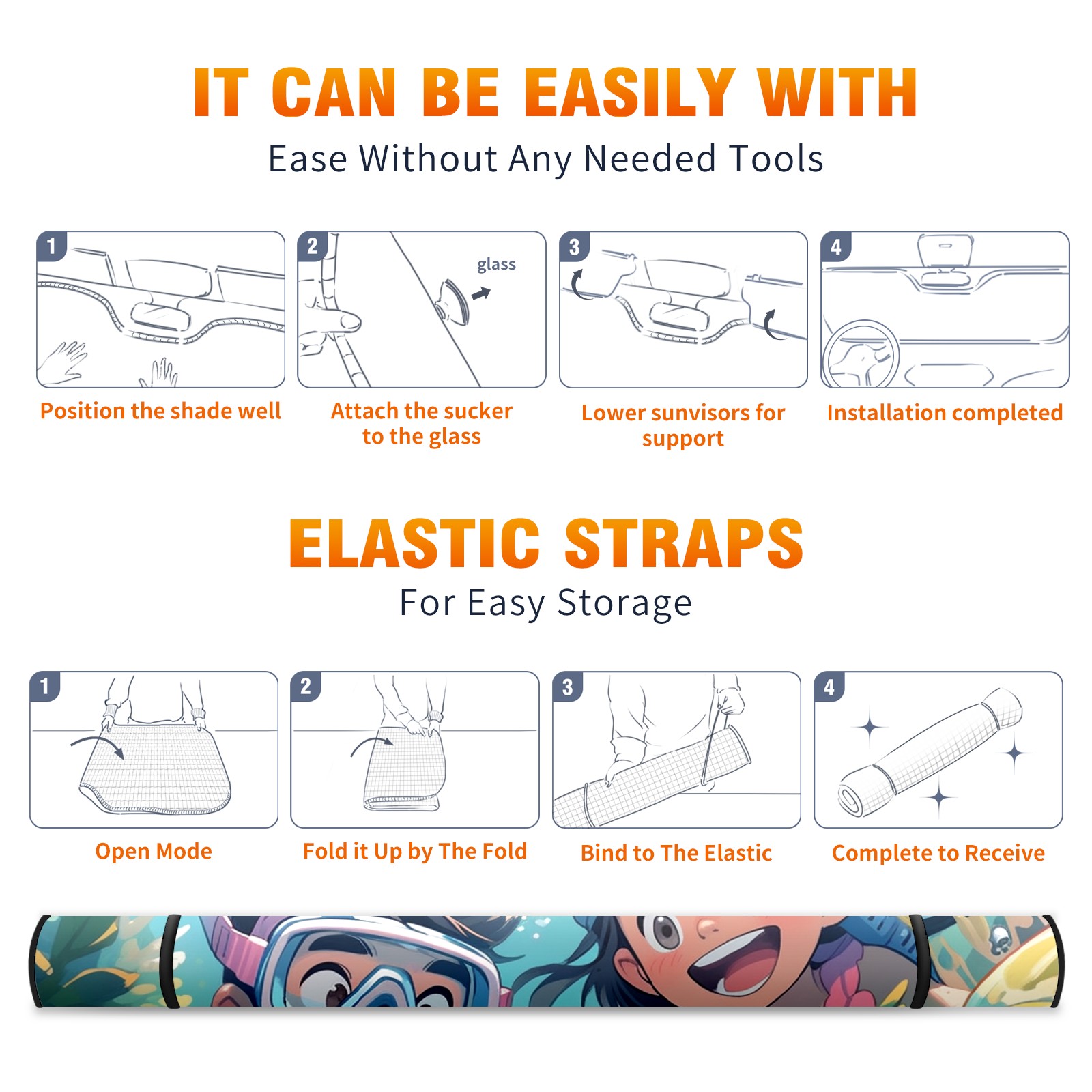 IT CAN BE EASILY WITH

Ease Without Any Needed Tools

1

Position the shade well

2

glass

Attach the sucker to the glass

3

Lower sunvisors for support

4

Installation completed

ELASTIC STRAPS

For Easy Storage

1

Open Mode

2

Fold it Up by The Fold

3

Bind to The Elastic

4

Complete to Receive