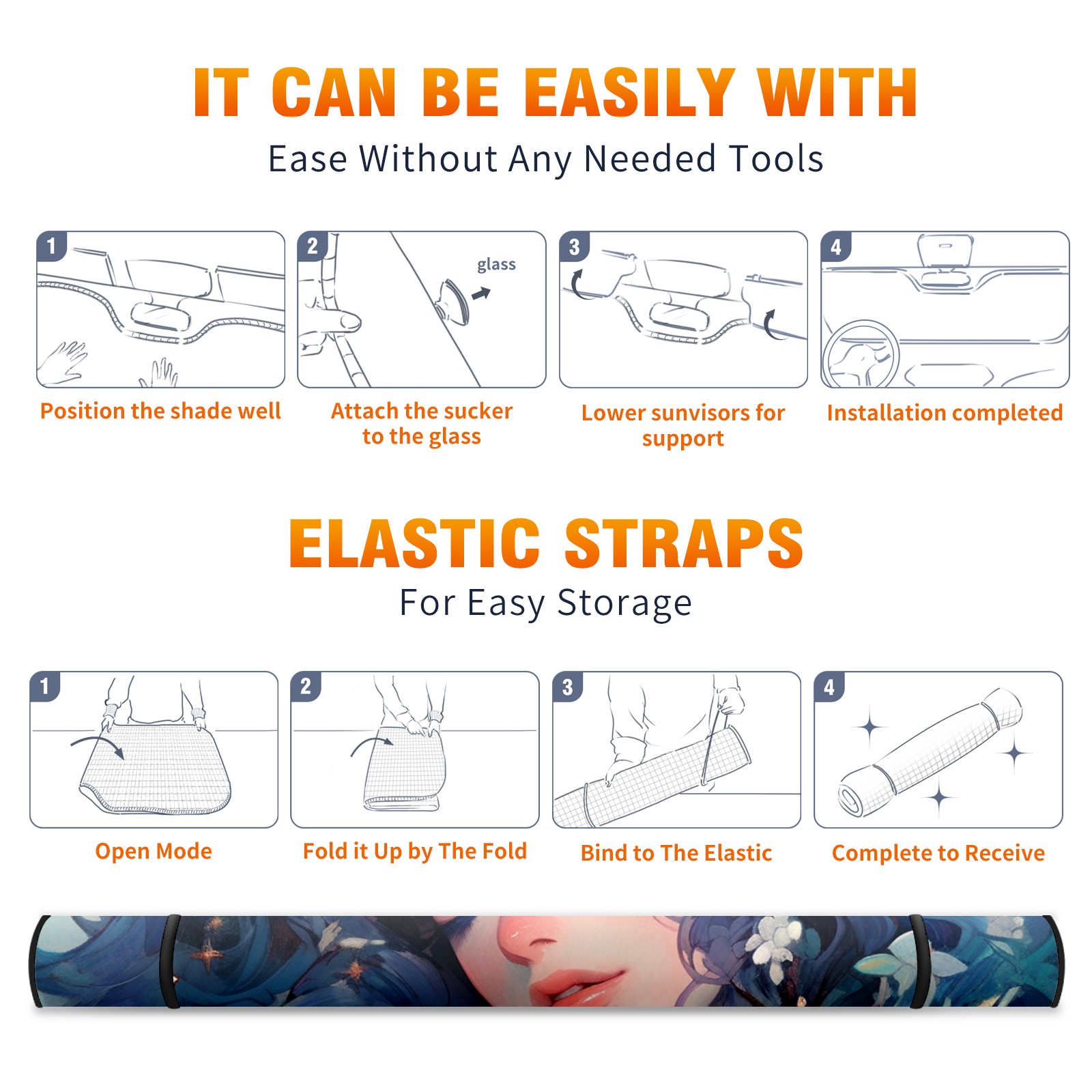 IT CAN BE EASILY WITH

Ease Without Any Needed Tools

1

Position the shade well

2

glass

Attach the sucker to the glass

3

Lower sunvisors for support

4

Installation completed

ELASTIC STRAPS

For Easy Storage

1

Open Mode

2

Fold it Up by The Fold

3

Bind to The Elastic

4

Complete to Receive