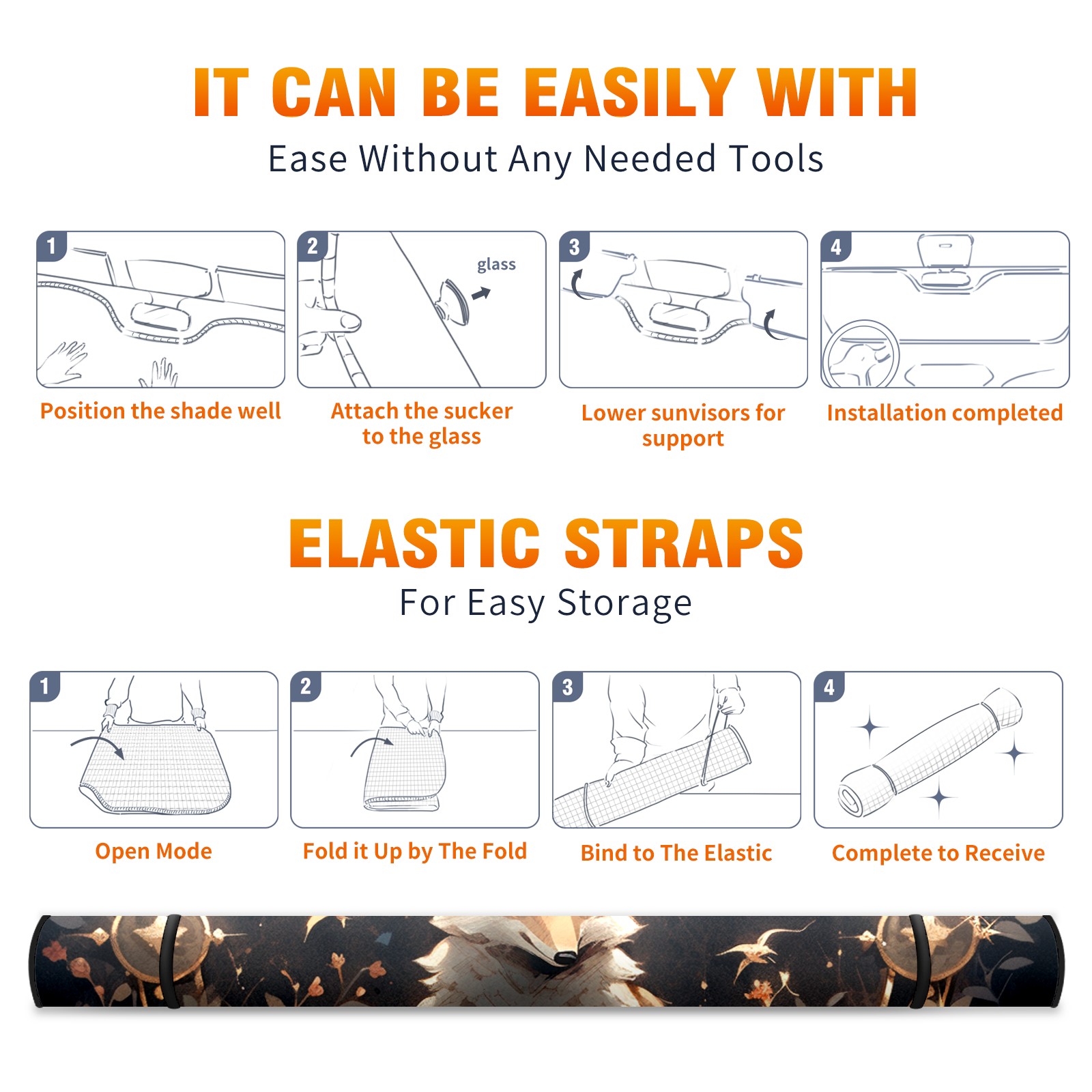 IT CAN BE EASILY WITH

Ease Without Any Needed Tools

1

Position the shade well

2

glass

Attach the sucker to the glass

3

Lower sunvisors for support

4

Installation completed

ELASTIC STRAPS

For Easy Storage

1

Open Mode

2

Fold it Up by The Fold

3

Bind to The Elastic

4

Complete to Receive