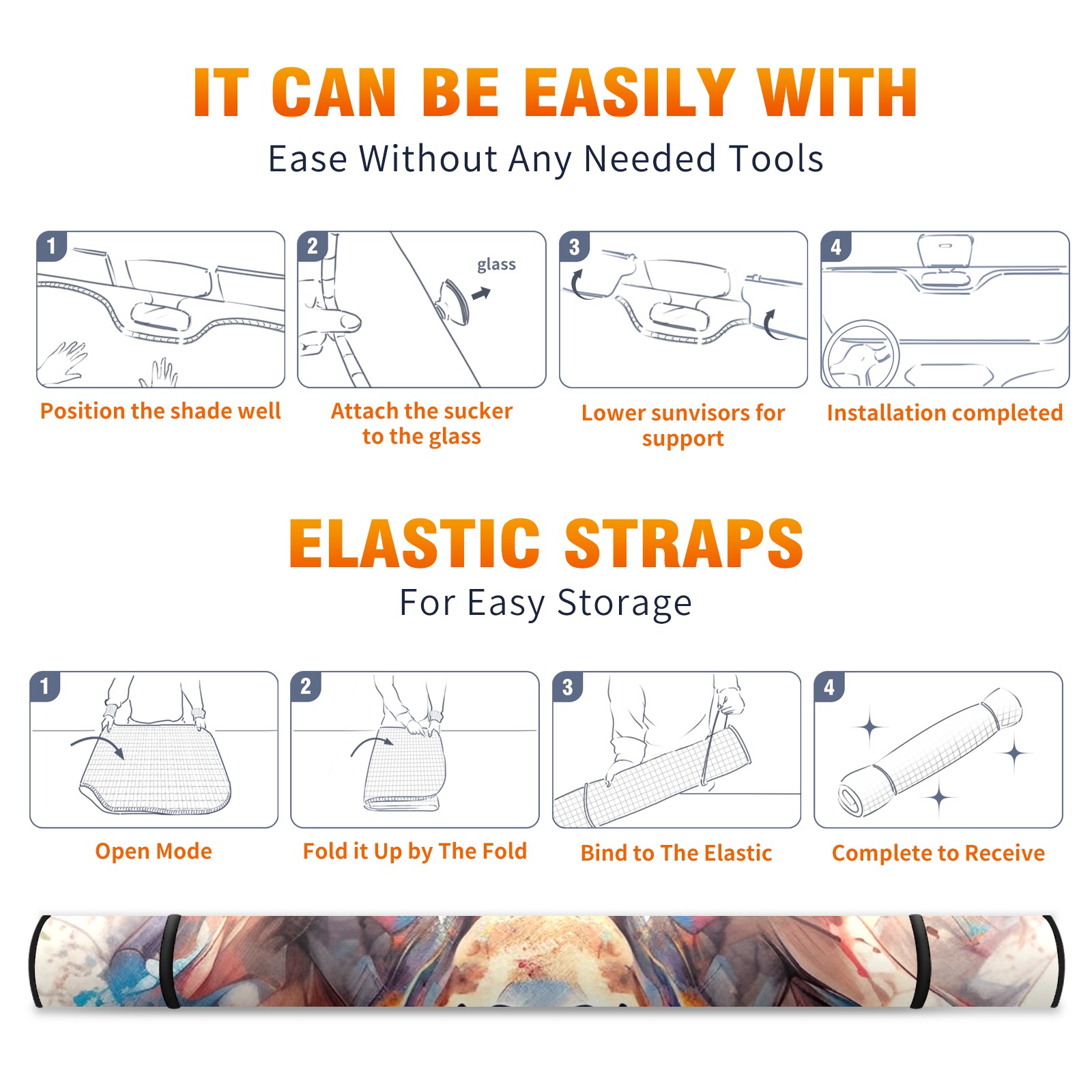 IT CAN BE EASILY WITH
Ease Without Any Needed Tools

1
Position the shade well

2
glass
Attach the sucker to the glass

3
Lower sunvisors for support

4
Installation completed

ELASTIC STRAPS
For Easy Storage

1
Open Mode

2
Fold it Up by The Fold

3
Bind to The Elastic

4
Complete to Receive