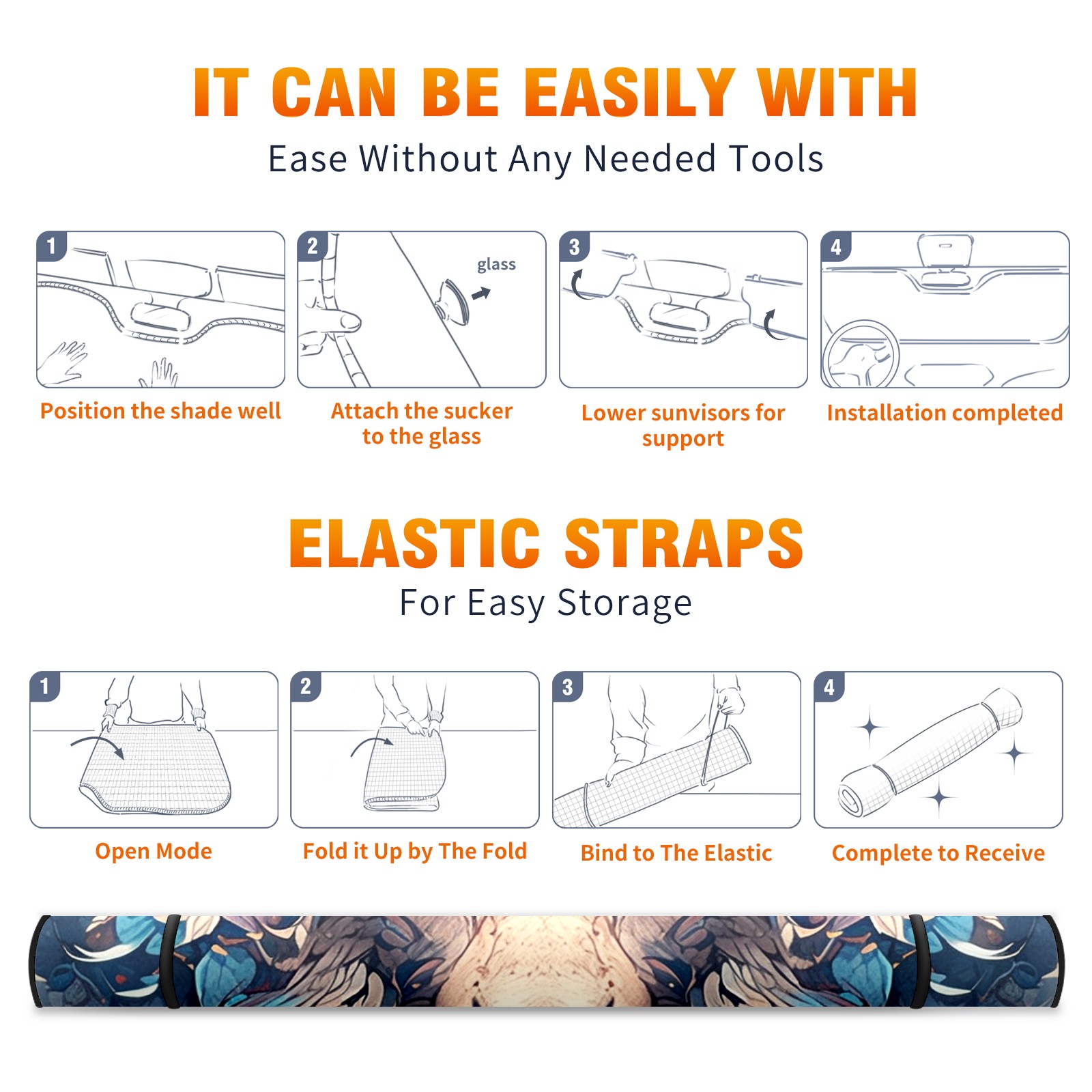 IT CAN BE EASILY WITH
Ease Without Any Needed Tools

1
Position the shade well

2
glass
Attach the sucker to the glass

3
Lower sunvisors for support

4
Installation completed

ELASTIC STRAPS
For Easy Storage

1
Open Mode

2
Fold it Up by The Fold

3
Bind to The Elastic

4
Complete to Receive