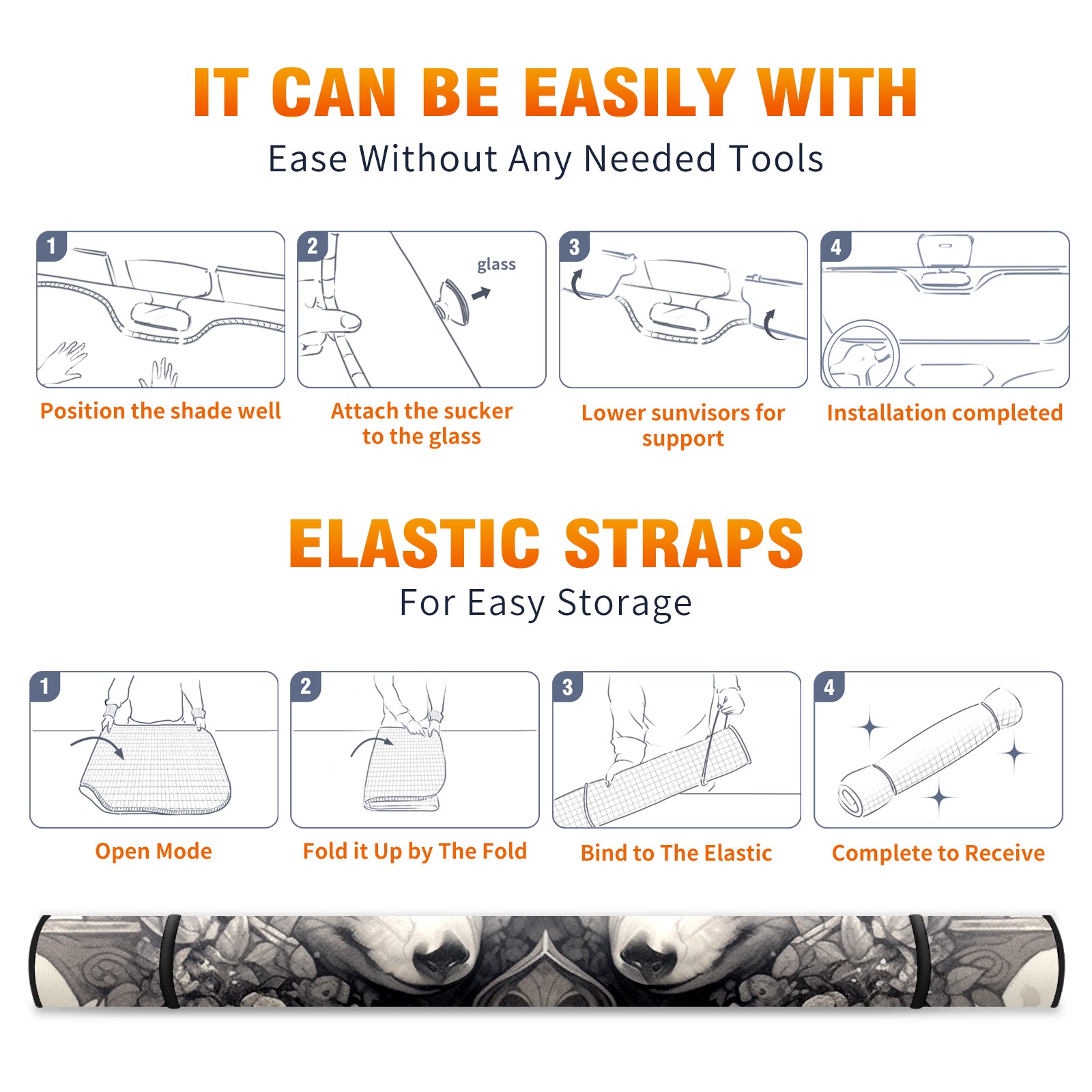 IT CAN BE EASILY WITH
Ease Without Any Needed Tools

1
Position the shade well

2
glass
Attach the sucker to the glass

3
Lower sunvisors for support

4
Installation completed

ELASTIC STRAPS
For Easy Storage

1
Open Mode

2
Fold it Up by The Fold

3
Bind to The Elastic

4
Complete to Receive