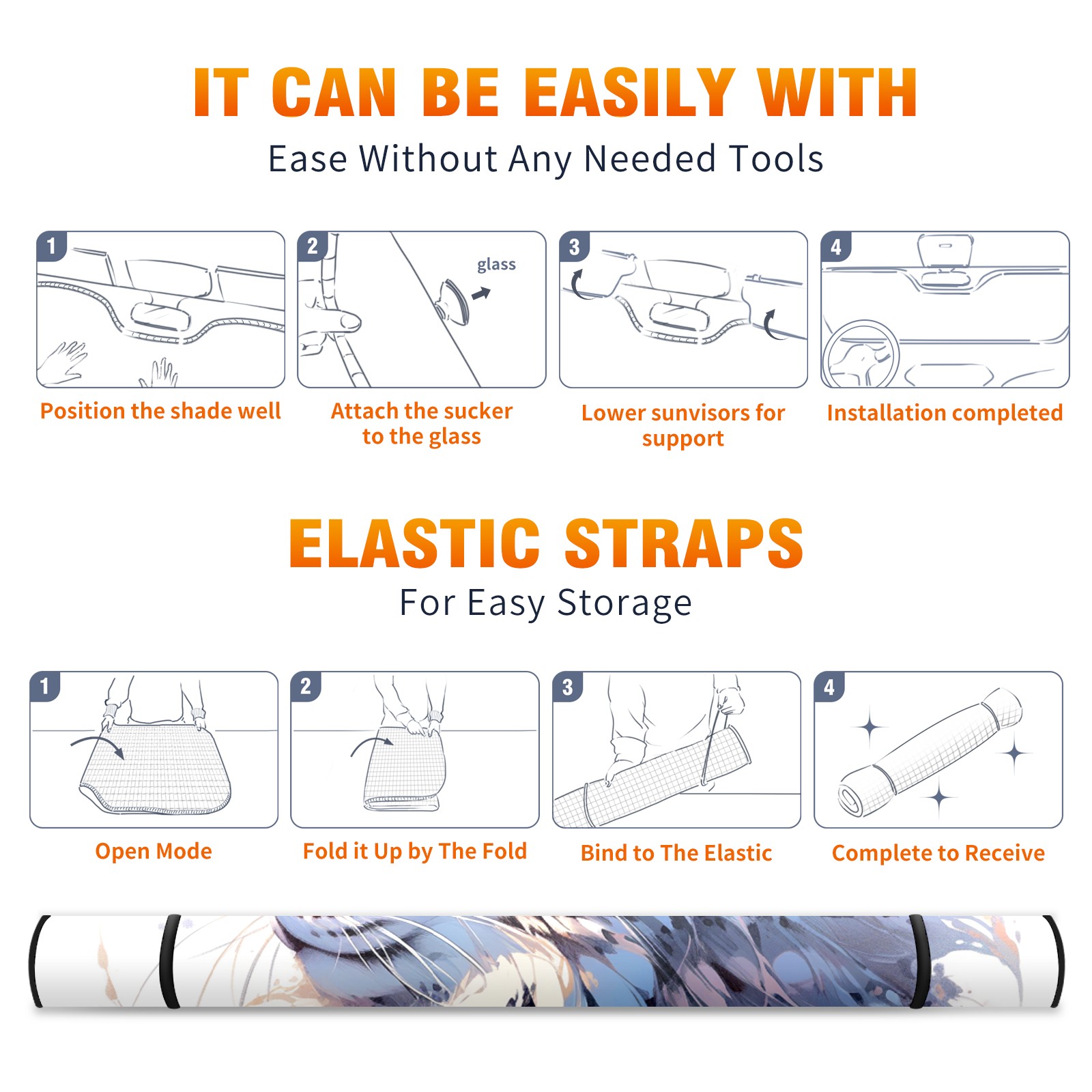 IT CAN BE EASILY WITH
Ease Without Any Needed Tools

1
Position the shade well

2
glass
Attach the sucker to the glass

3
Lower sunvisors for support

4
Installation completed

ELASTIC STRAPS
For Easy Storage

1
Open Mode

2
Fold it Up by The Fold

3
Bind to The Elastic

4
Complete to Receive