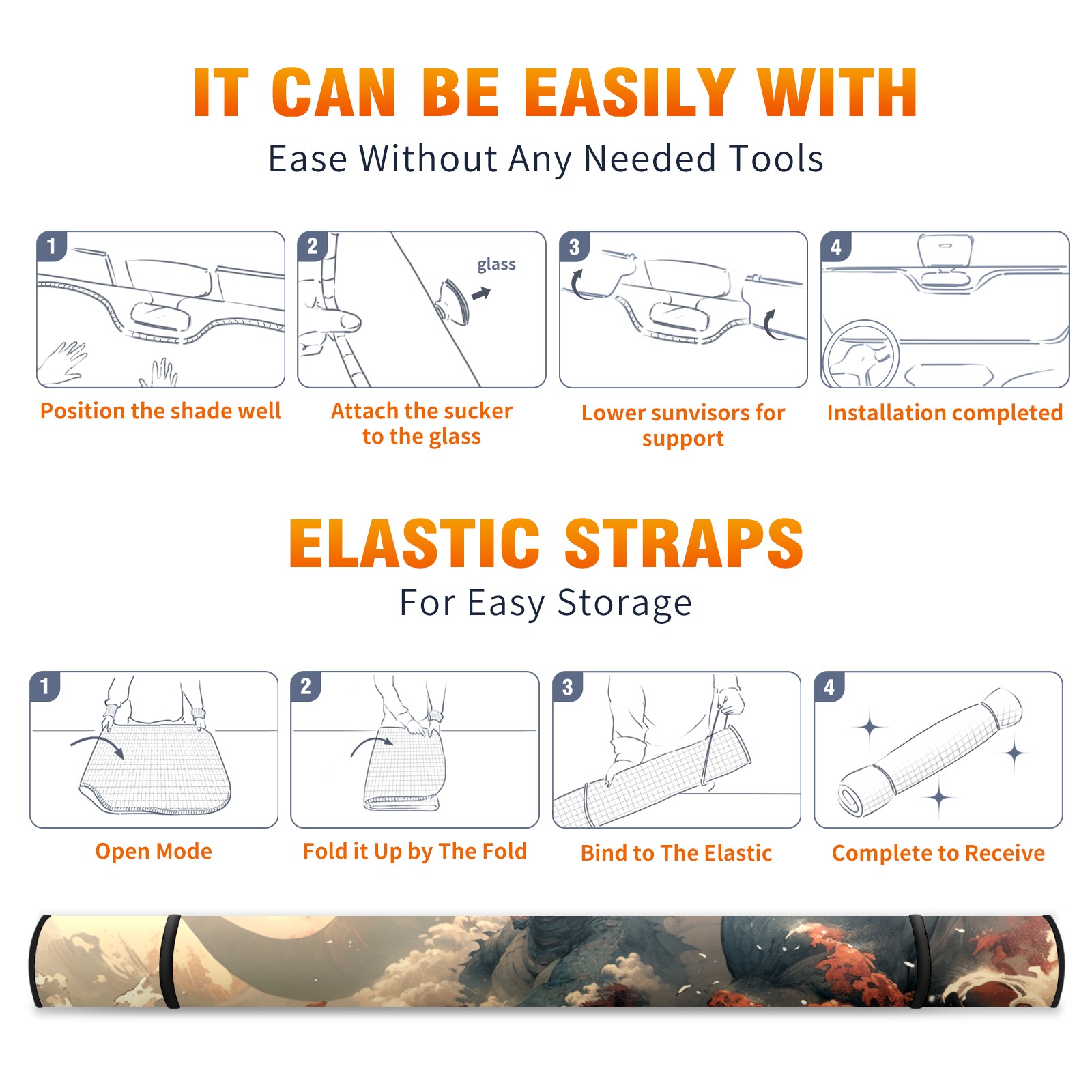 IT CAN BE EASILY WITH
Ease Without Any Needed Tools

1
Position the shade well

2
glass
Attach the sucker to the glass

3
Lower sunvisors for support

4
Installation completed

ELASTIC STRAPS
For Easy Storage

1
Open Mode

2
Fold it Up by The Fold

3
Bind to The Elastic

4
Complete to Receive