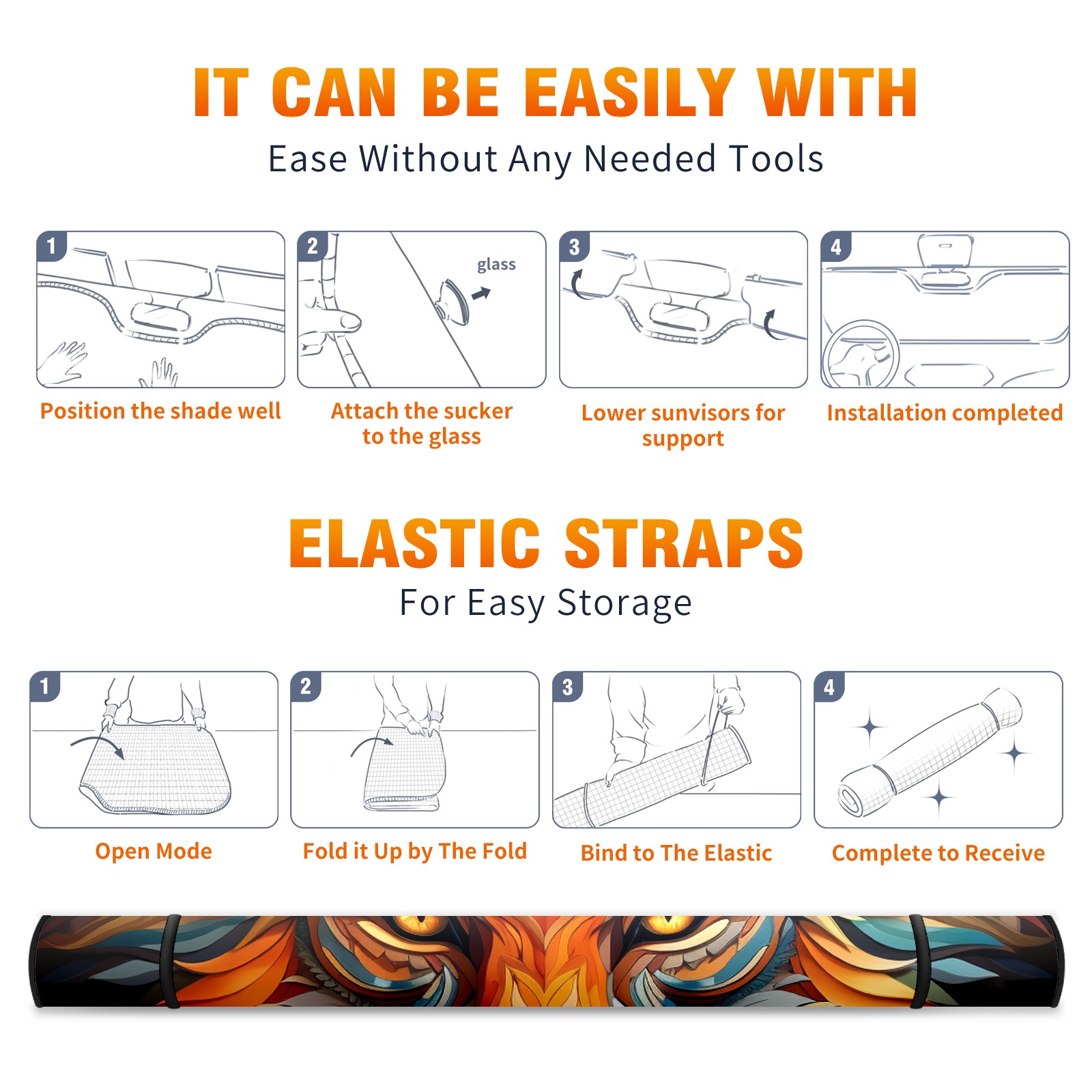 IT CAN BE EASILY WITH
Ease Without Any Needed Tools

1
Position the shade well

2
glass
Attach the sucker to the glass

3
Lower sunvisors for support

4
Installation completed

ELASTIC STRAPS
For Easy Storage

1
Open Mode

2
Fold it Up by The Fold

3
Bind to The Elastic

4
Complete to Receive