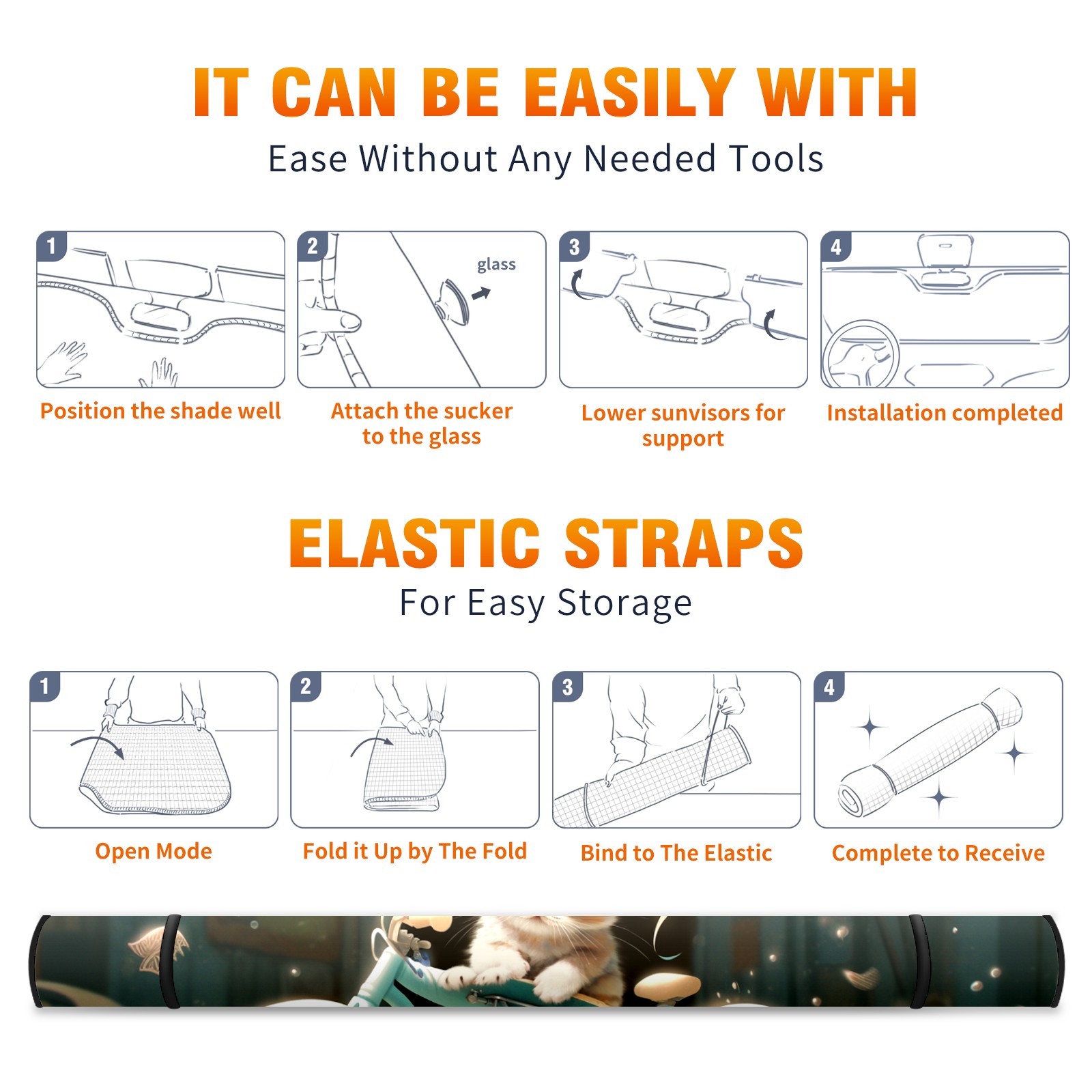 IT CAN BE EASILY WITH
Ease Without Any Needed Tools

1
Position the shade well

2
glass
Attach the sucker to the glass

3
Lower sunvisors for support

4
Installation completed

ELASTIC STRAPS
For Easy Storage

1
Open Mode

2
Fold it Up by The Fold

3
Bind to The Elastic

4
Complete to Receive