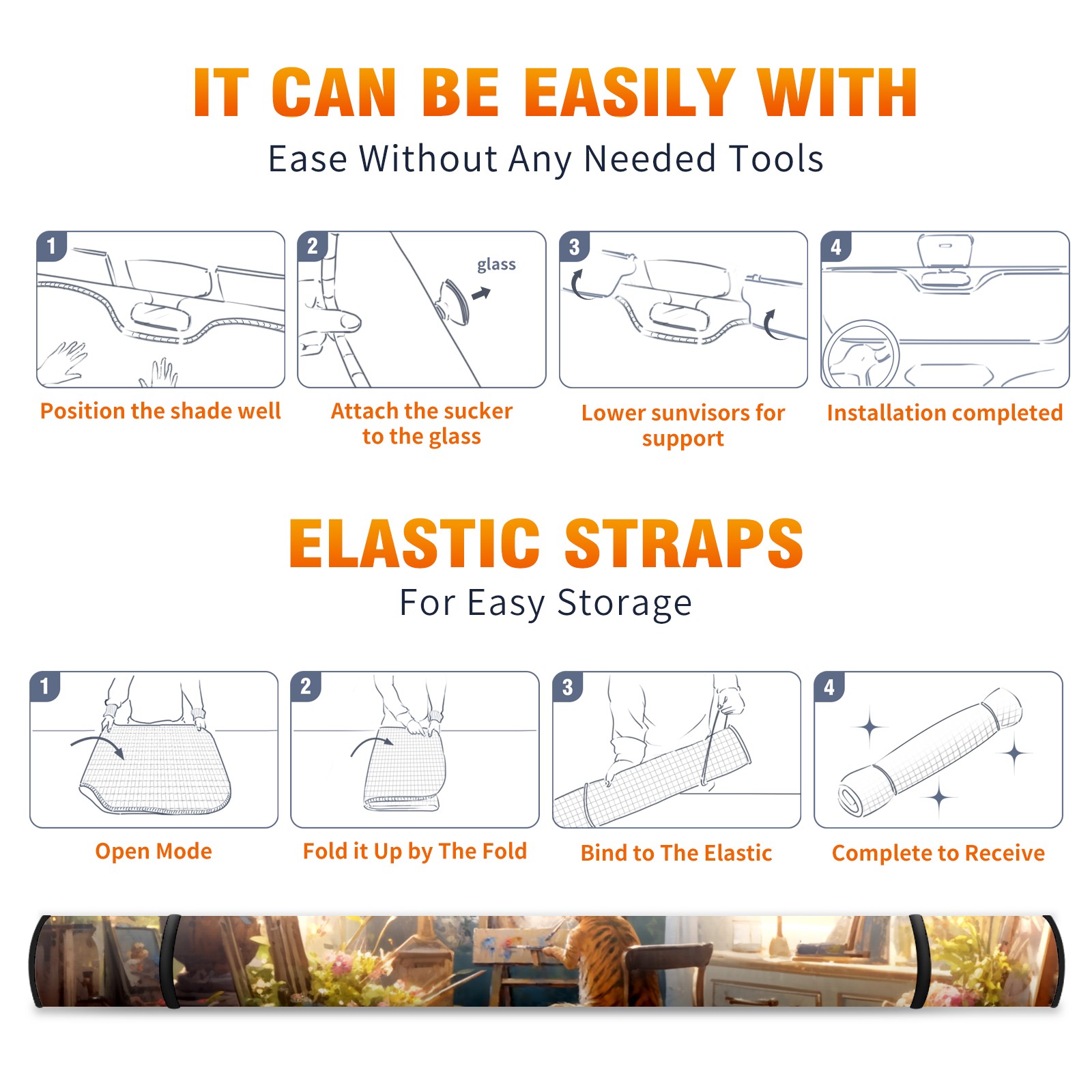 IT CAN BE EASILY WITH
Ease Without Any Needed Tools

1
Position the shade well

2
glass
Attach the sucker to the glass

3
Lower sunvisors for support

4
Installation completed

ELASTIC STRAPS
For Easy Storage

1
Open Mode

2
Fold it Up by The Fold

3
Bind to The Elastic

4
Complete to Receive