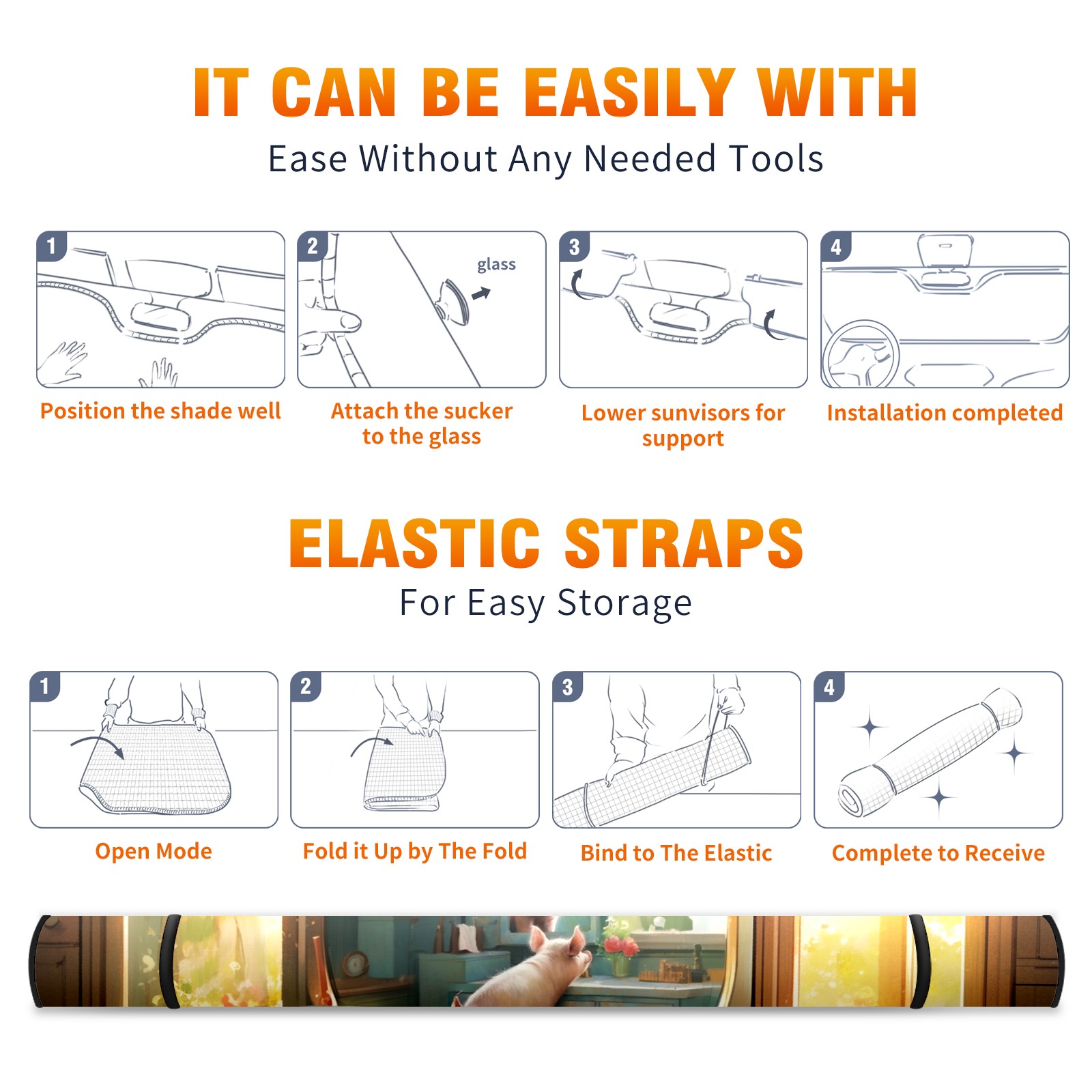 IT CAN BE EASILY WITH
Ease Without Any Needed Tools

1
Position the shade well

2
glass
Attach the sucker to the glass

3
Lower sunvisors for support

4
Installation completed

ELASTIC STRAPS
For Easy Storage

1
Open Mode

2
Fold it Up by The Fold

3
Bind to The Elastic

4
Complete to Receive