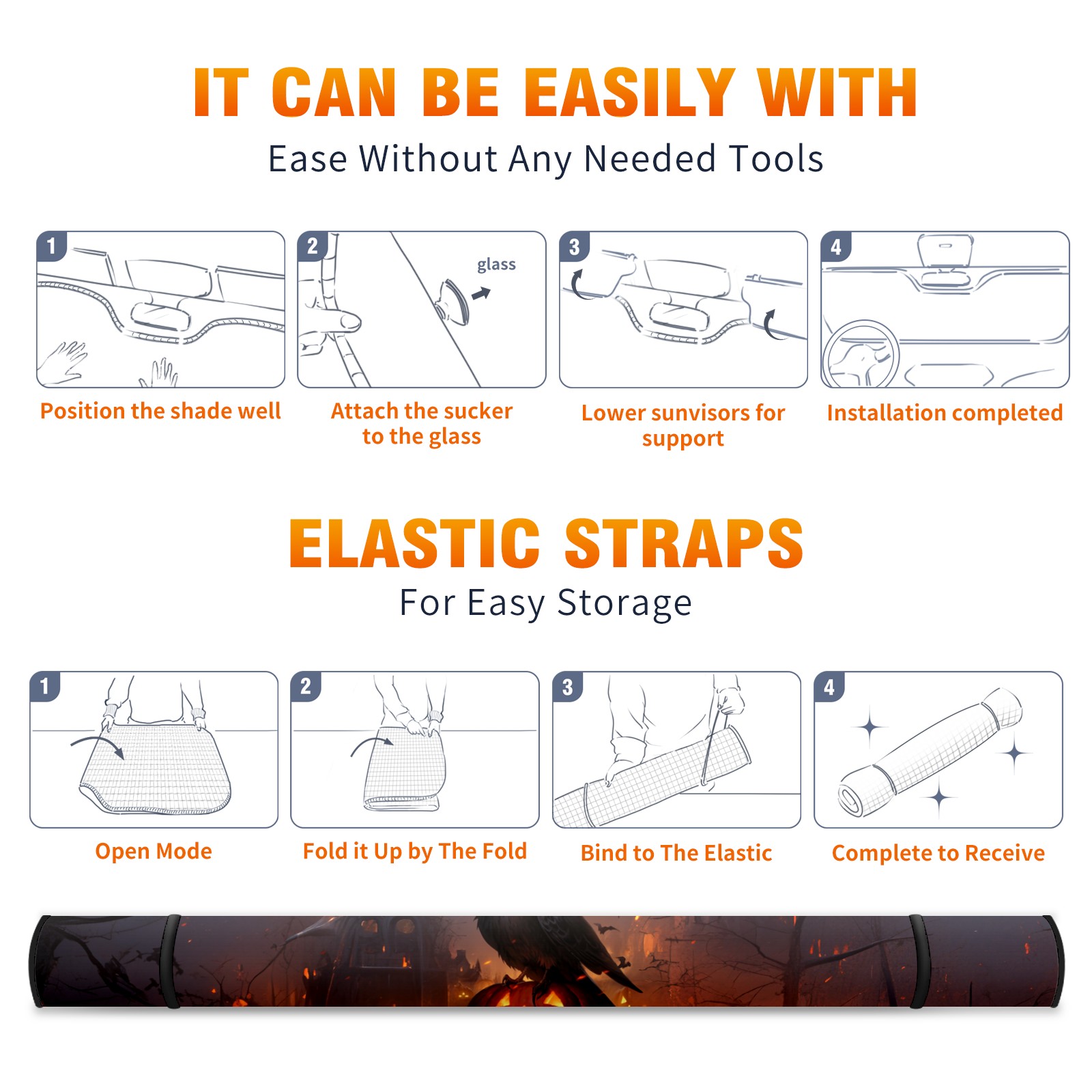 IT CAN BE EASILY WITH

Ease Without Any Needed Tools

1

Position the shade well

2

glass

Attach the sucker to the glass

3

Lower sunvisors for support

4

Installation completed

ELASTIC STRAPS

For Easy Storage

1

Open Mode

2

Fold it Up by The Fold

3

Bind to The Elastic

4

Complete to Receive