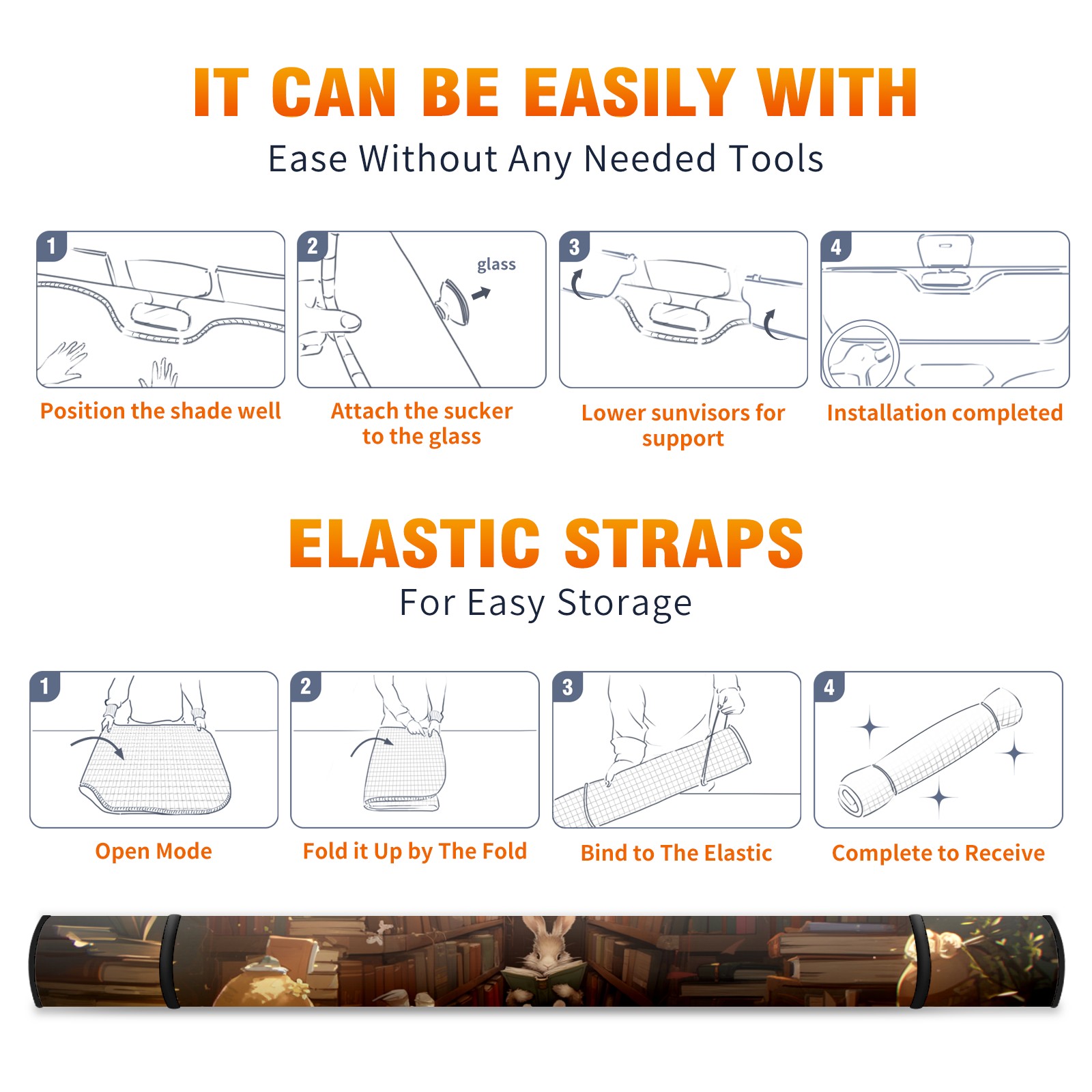 IT CAN BE EASILY WITH

Ease Without Any Needed Tools

1

Position the shade well

2

glass

Attach the sucker to the glass

3

Lower sunvisors for support

4

Installation completed

ELASTIC STRAPS

For Easy Storage

1

Open Mode

2

Fold it Up by The Fold

3

Bind to The Elastic

4

Complete to Receive