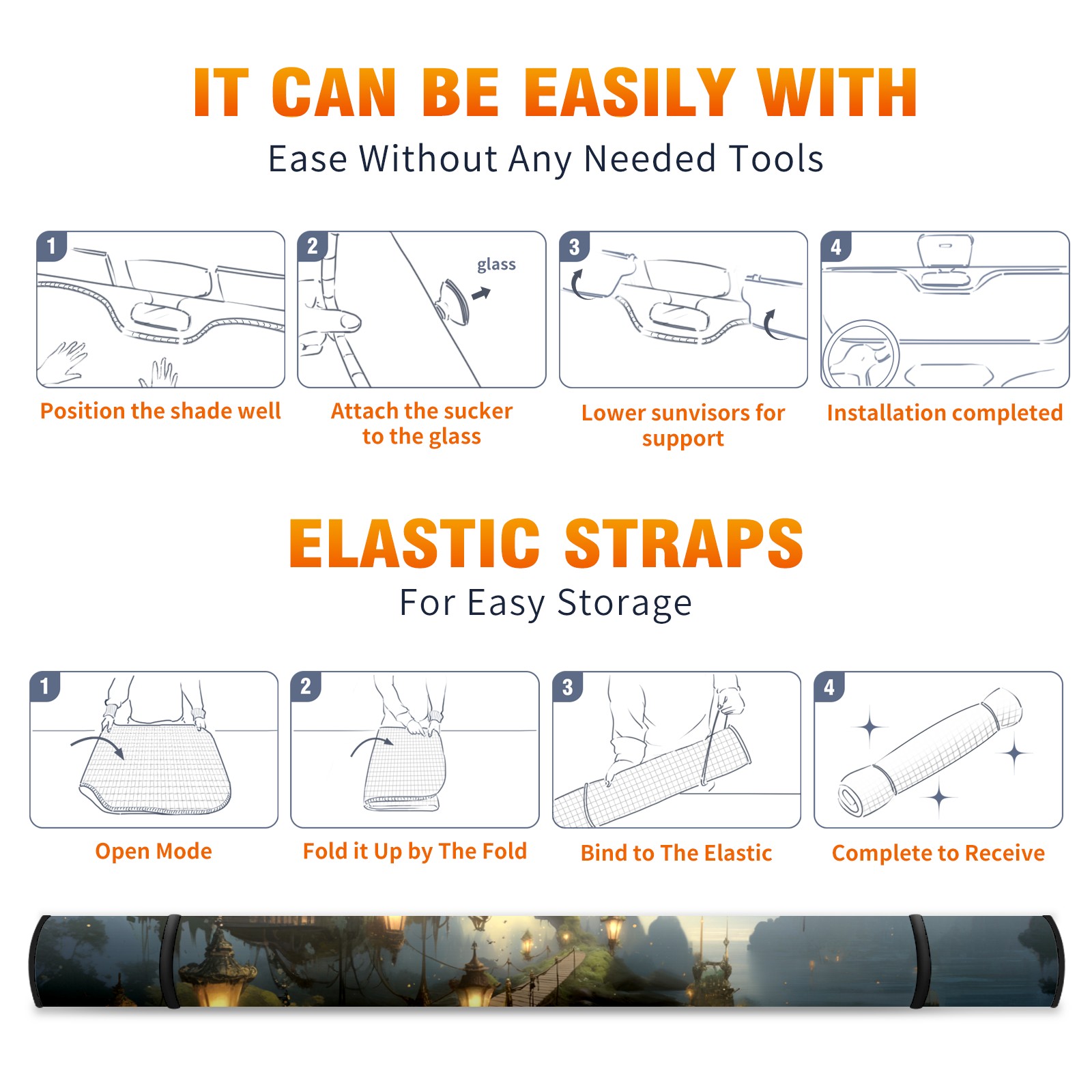 IT CAN BE EASILY WITH

Ease Without Any Needed Tools

1

Position the shade well

2

glass

Attach the sucker to the glass

3

Lower sunvisors for support

4

Installation completed

ELASTIC STRAPS

For Easy Storage

1

Open Mode

2

Fold it Up by The Fold

3

Bind to The Elastic

4

Complete to Receive