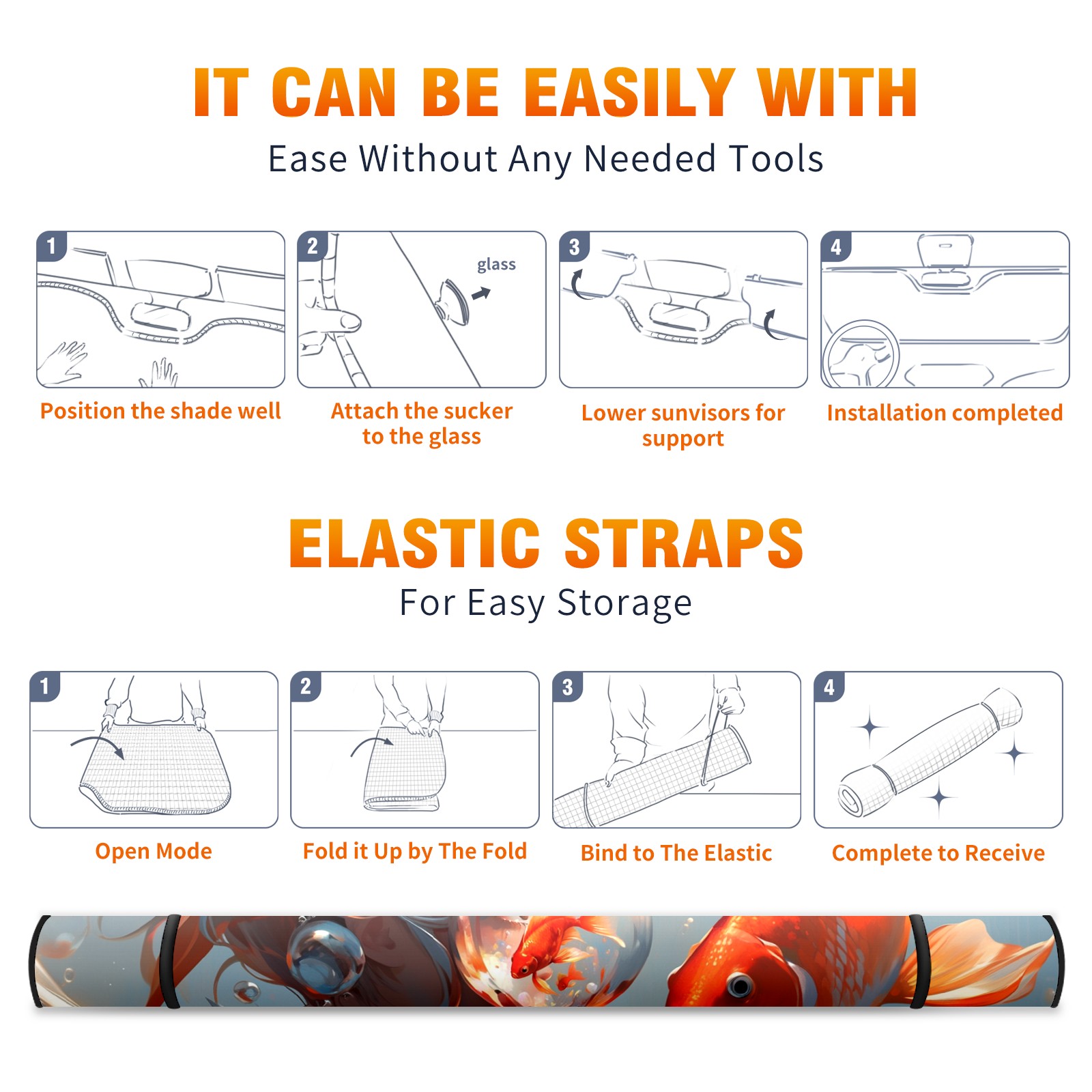 IT CAN BE EASILY WITH

Ease Without Any Needed Tools

1

Position the shade well

2

glass

Attach the sucker to the glass

3

Lower sunvisors for support

4

Installation completed

ELASTIC STRAPS

For Easy Storage

1

Open Mode

2

Fold it Up by The Fold

3

Bind to The Elastic

4

Complete to Receive