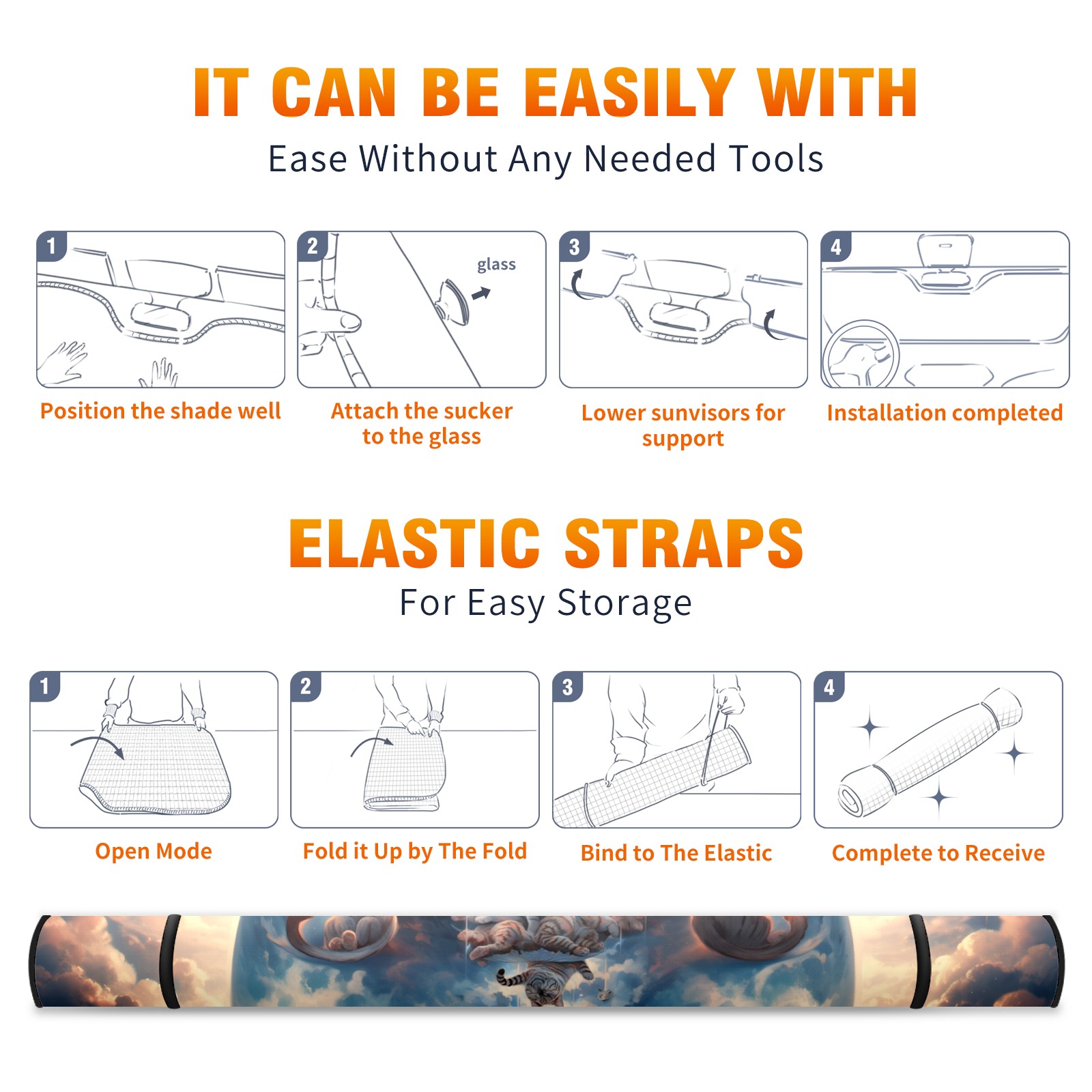 IT CAN BE EASILY WITH
Ease Without Any Needed Tools

1
Position the shade well

2
glass
Attach the sucker to the glass

3
Lower sunvisors for support

4
Installation completed

ELASTIC STRAPS
For Easy Storage

1
Open Mode

2
Fold it Up by The Fold

3
Bind to The Elastic

4
Complete to Receive