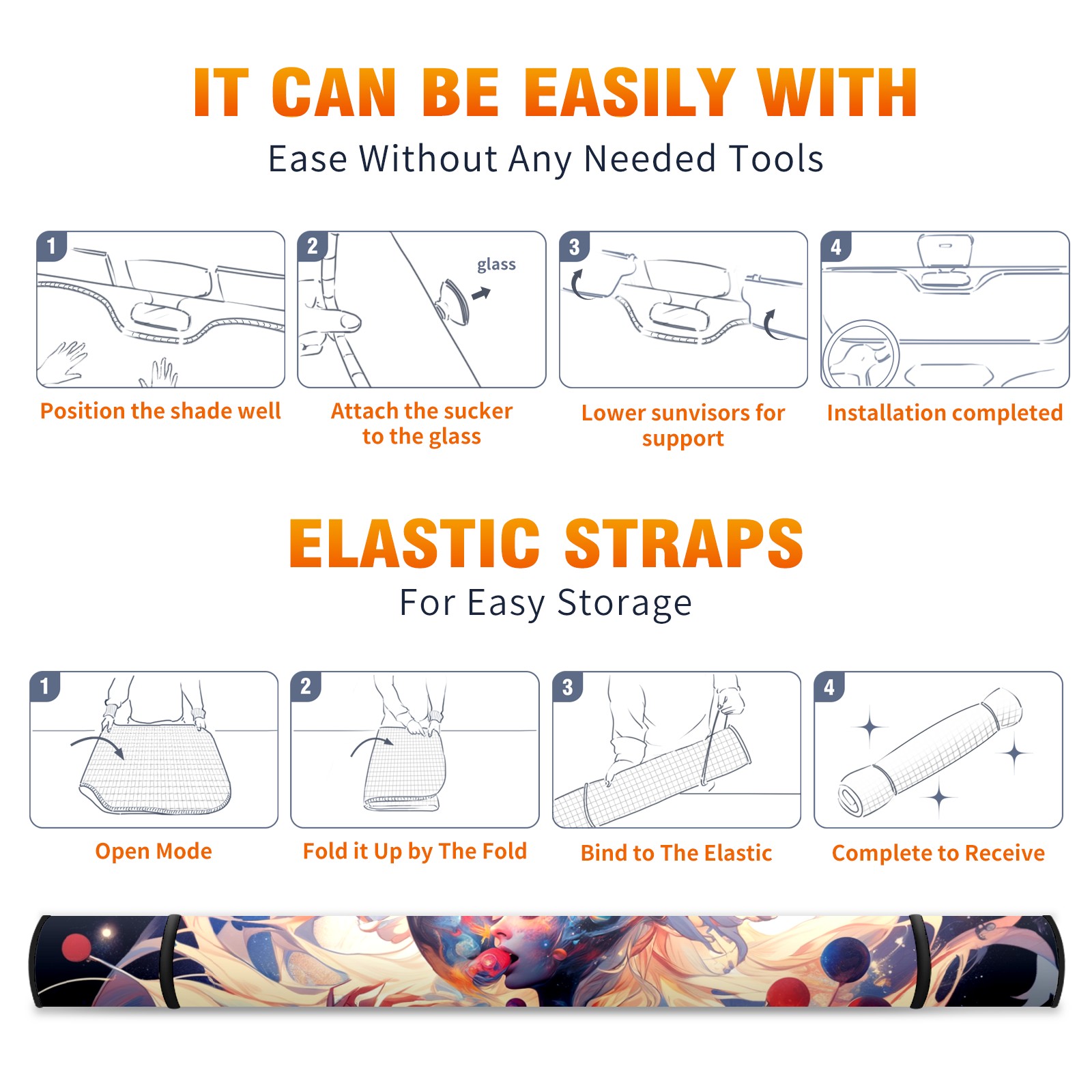 IT CAN BE EASILY WITH
Ease Without Any Needed Tools

1
Position the shade well

2
glass
Attach the sucker to the glass

3
Lower sunvisors for support

4
Installation completed

ELASTIC STRAPS
For Easy Storage

1
Open Mode

2
Fold it Up by The Fold

3
Bind to The Elastic

4
Complete to Receive