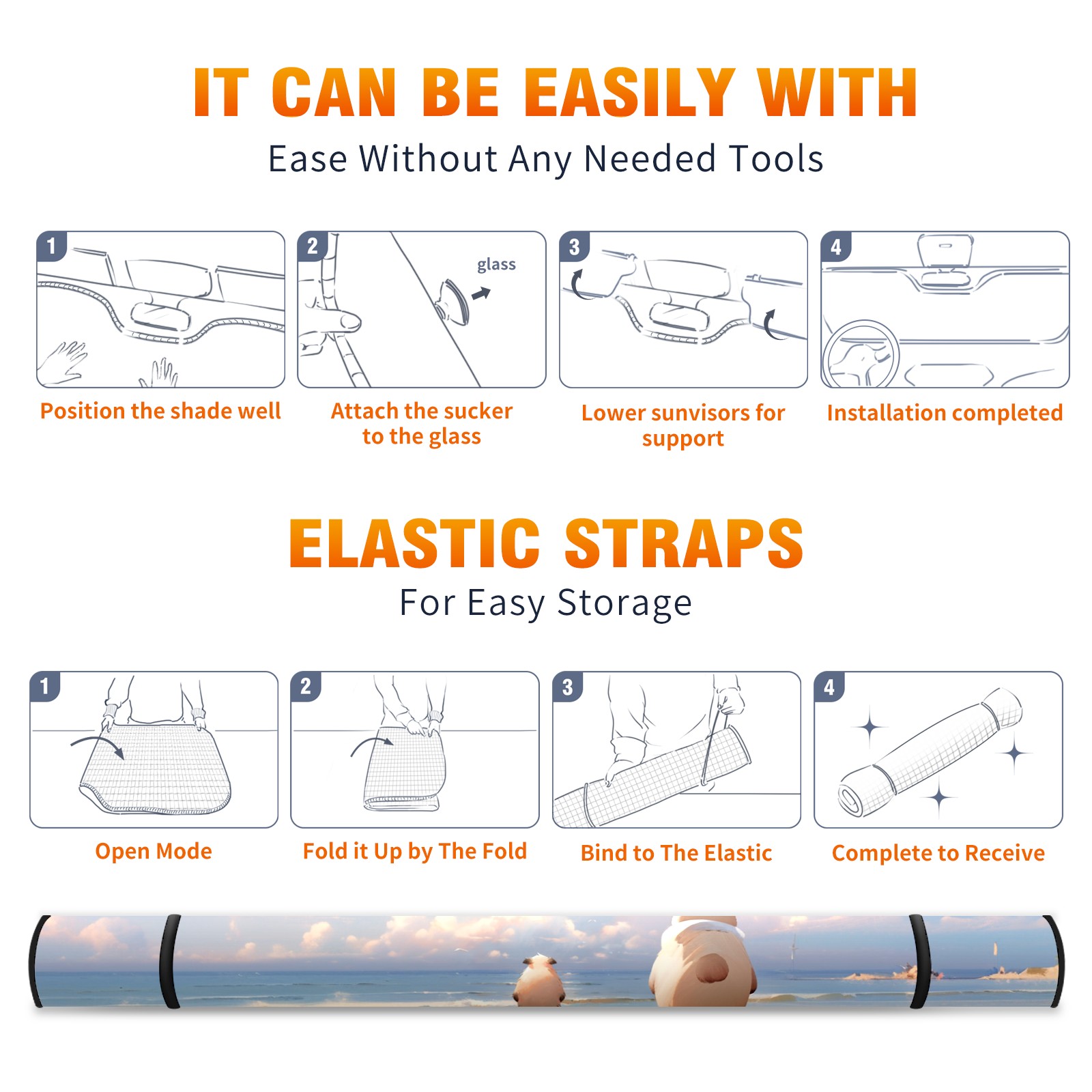 IT CAN BE EASILY WITH
Ease Without Any Needed Tools

1
Position the shade well

2
glass
Attach the sucker to the glass

3
Lower sunvisors for support

4
Installation completed

ELASTIC STRAPS
For Easy Storage

1
Open Mode

2
Fold it Up by The Fold

3
Bind to The Elastic

4
Complete to Receive