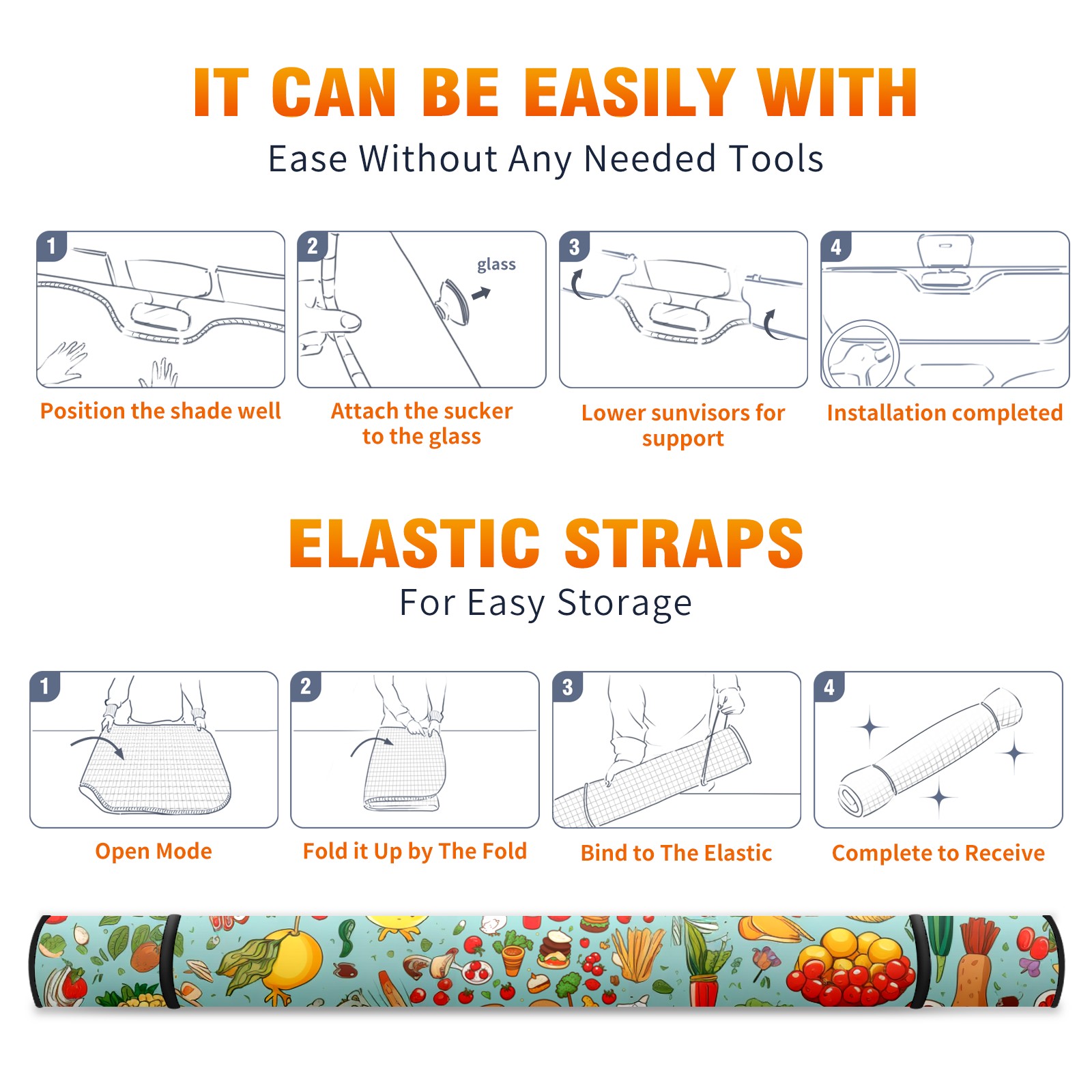 IT CAN BE EASILY WITH
Ease Without Any Needed Tools

1
Position the shade well

2
glass
Attach the sucker to the glass

3
Lower sunvisors for support

4
Installation completed

ELASTIC STRAPS
For Easy Storage

1
Open Mode

2
Fold it Up by The Fold

3
Bind to The Elastic

4
Complete to Receive