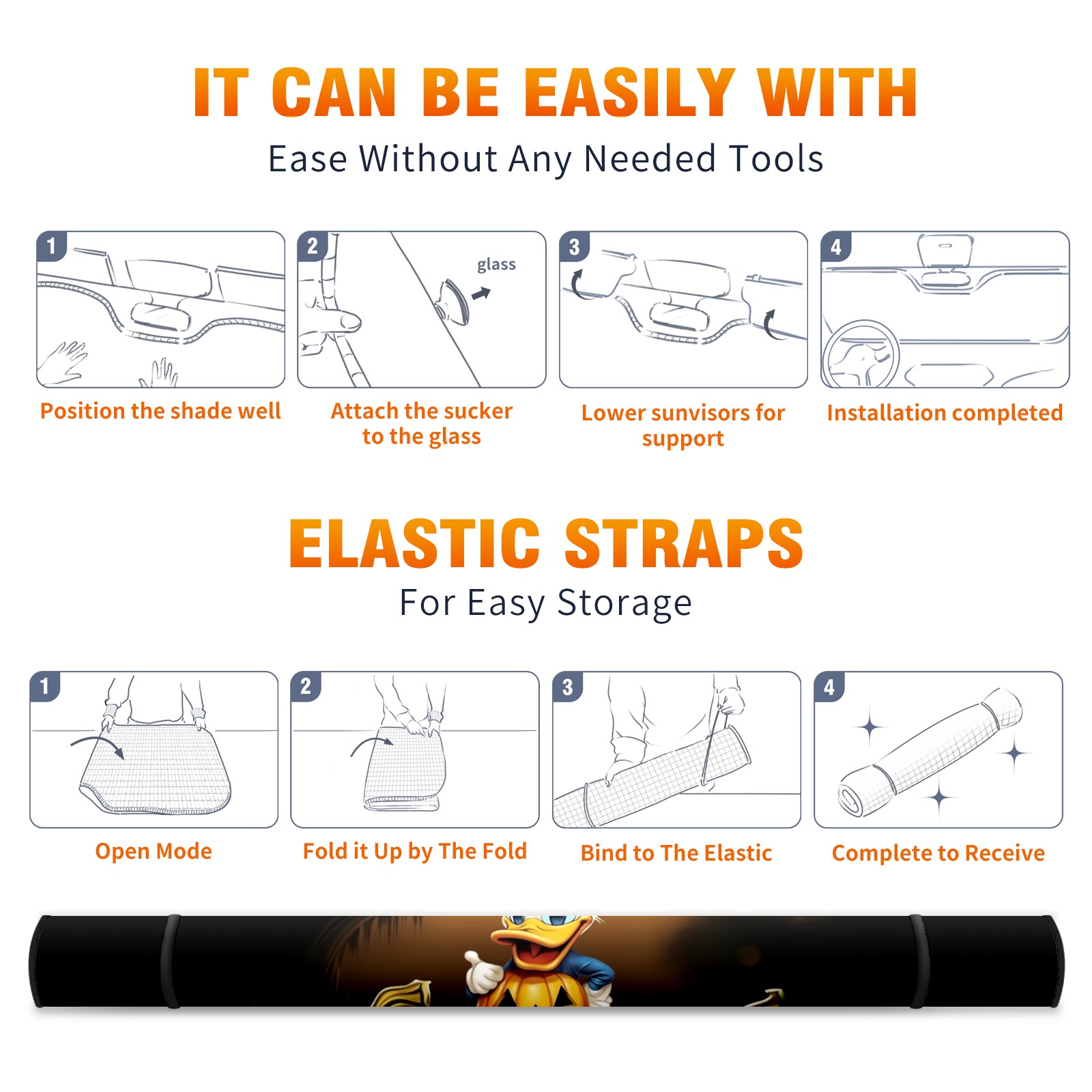 IT CAN BE EASILY WITH
Ease Without Any Needed Tools

1
Position the shade well

2
glass
Attach the sucker to the glass

3
Lower sunvisors for support

4
Installation completed

ELASTIC STRAPS
For Easy Storage

1
Open Mode

2
Fold it Up by The Fold

3
Bind to The Elastic

4
Complete to Receive