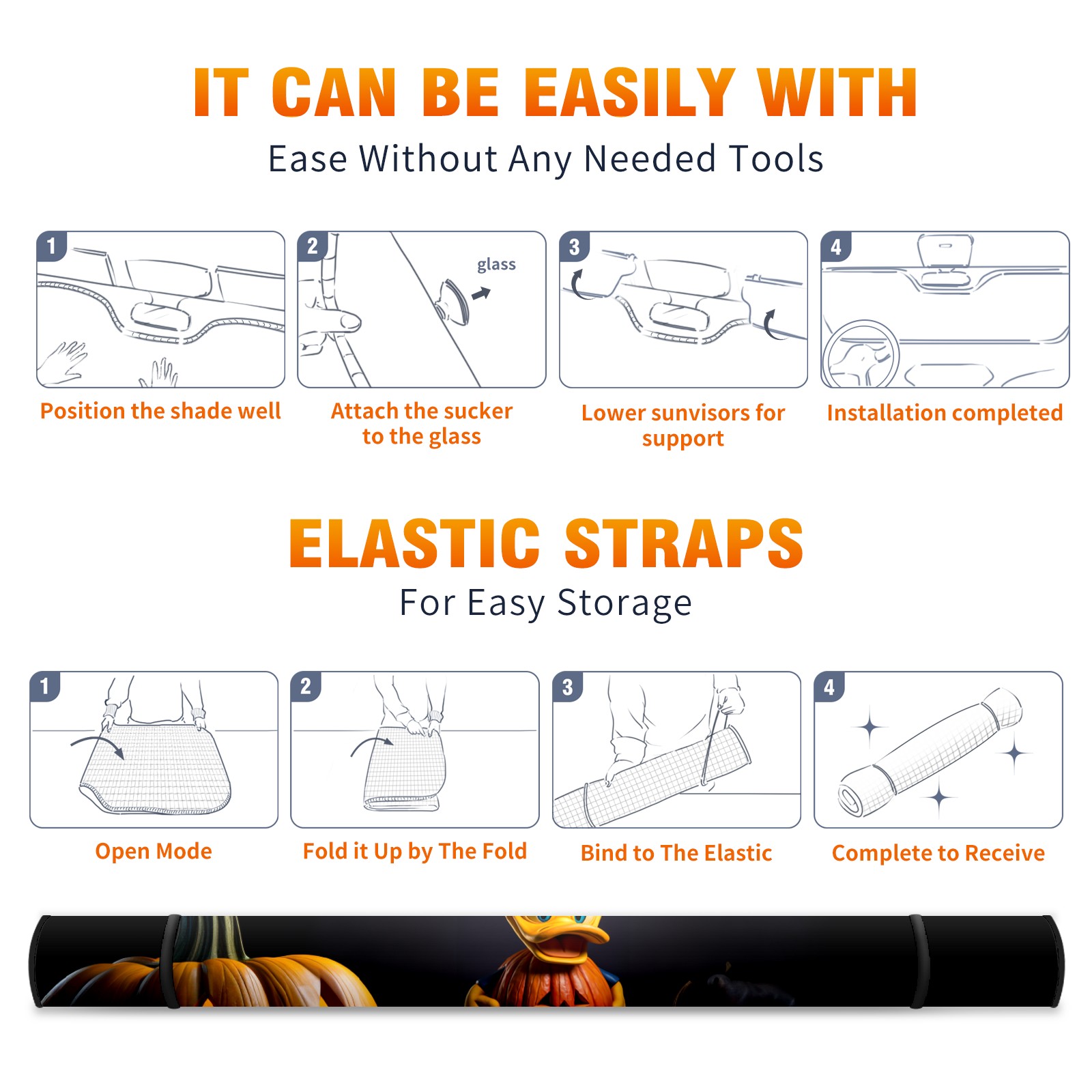 IT CAN BE EASILY WITH
Ease Without Any Needed Tools

1
Position the shade well

2
glass
Attach the sucker to the glass

3
Lower sunvisors for support

4
Installation completed

ELASTIC STRAPS
For Easy Storage

1
Open Mode

2
Fold it Up by The Fold

3
Bind to The Elastic

4
Complete to Receive