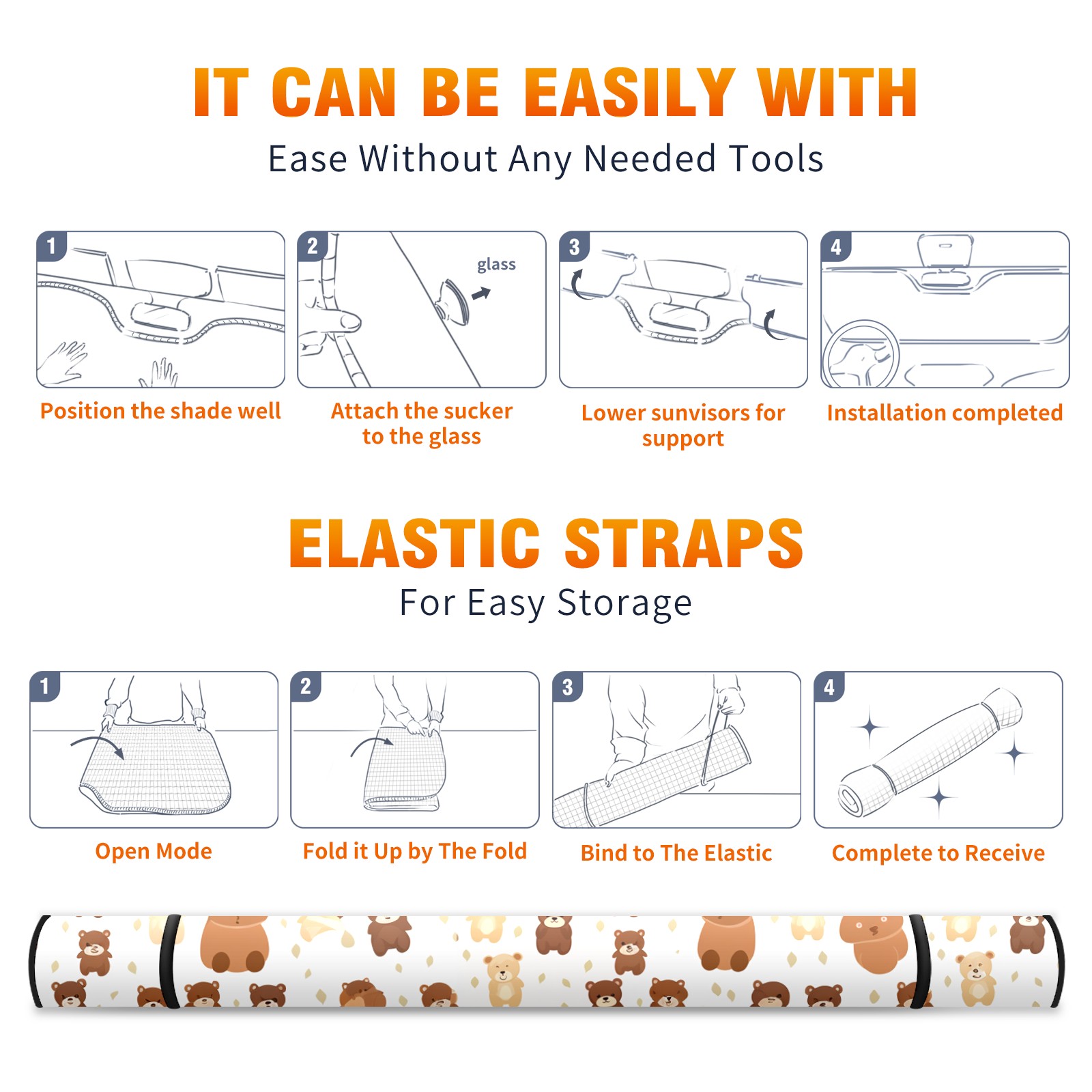 IT CAN BE EASILY WITH
Ease Without Any Needed Tools

1
Position the shade well

2
glass
Attach the sucker to the glass

3
Lower sunvisors for support

4
Installation completed

ELASTIC STRAPS
For Easy Storage

1
Open Mode

2
Fold it Up by The Fold

3
Bind to The Elastic

4
Complete to Receive