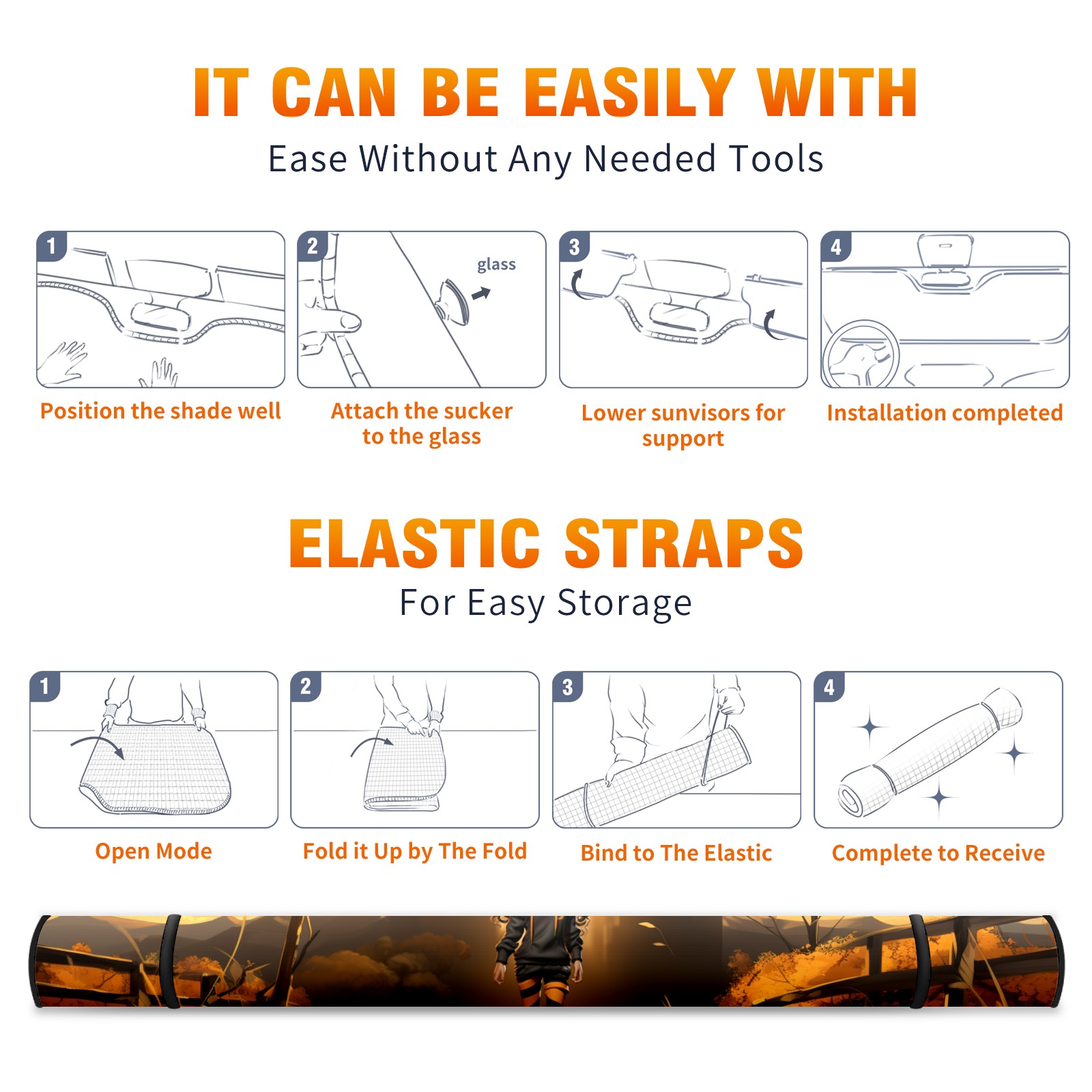 IT CAN BE EASILY WITH
Ease Without Any Needed Tools

1
Position the shade well

2
glass
Attach the sucker to the glass

3
Lower sunvisors for support

4
Installation completed

ELASTIC STRAPS
For Easy Storage

1
Open Mode

2
Fold it Up by The Fold

3
Bind to The Elastic

4
Complete to Receive