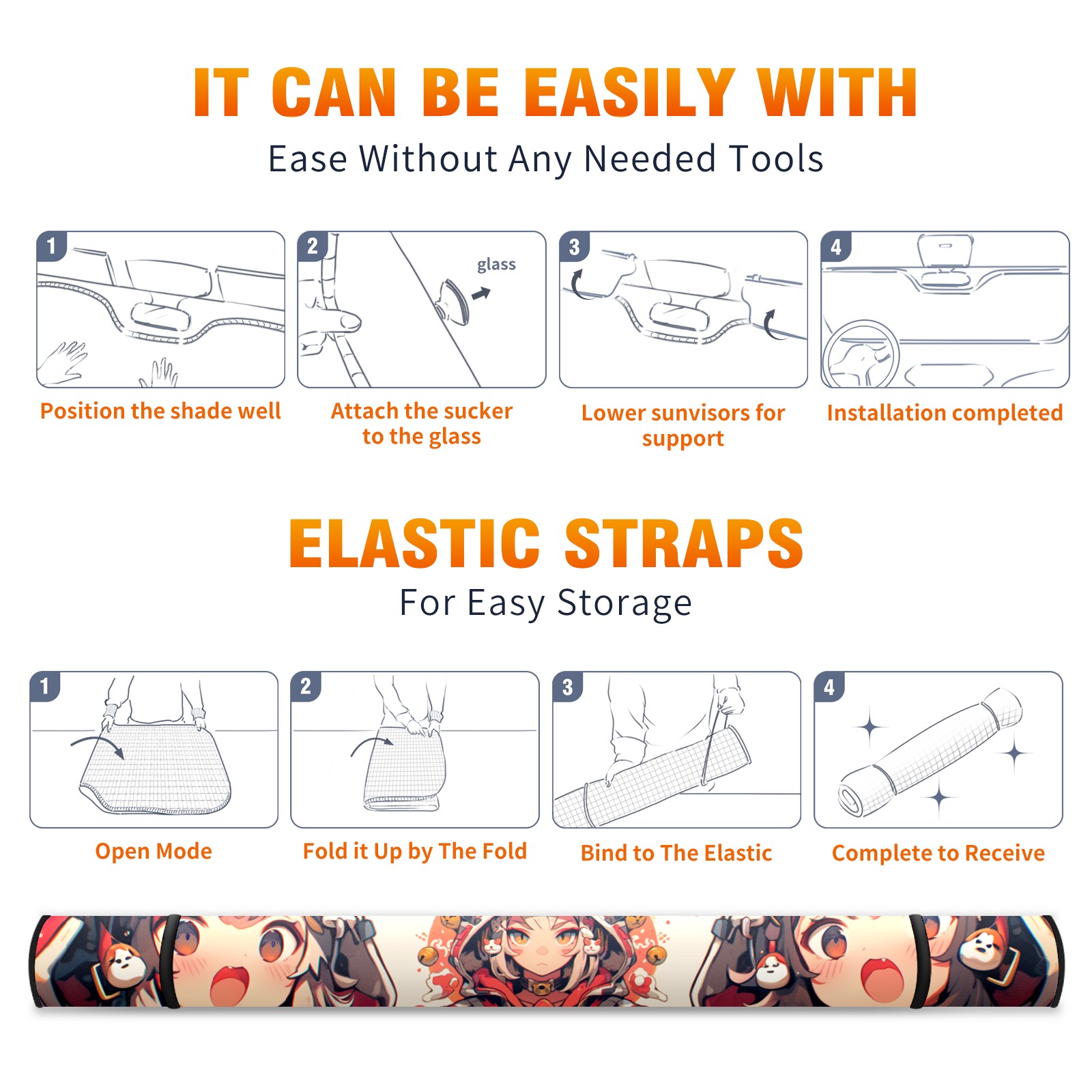 IT CAN BE EASILY WITH
Ease Without Any Needed Tools

1
Position the shade well

2
glass
Attach the sucker to the glass

3
Lower sunvisors for support

4
Installation completed

ELASTIC STRAPS
For Easy Storage

1
Open Mode

2
Fold it Up by The Fold

3
Bind to The Elastic

4
Complete to Receive