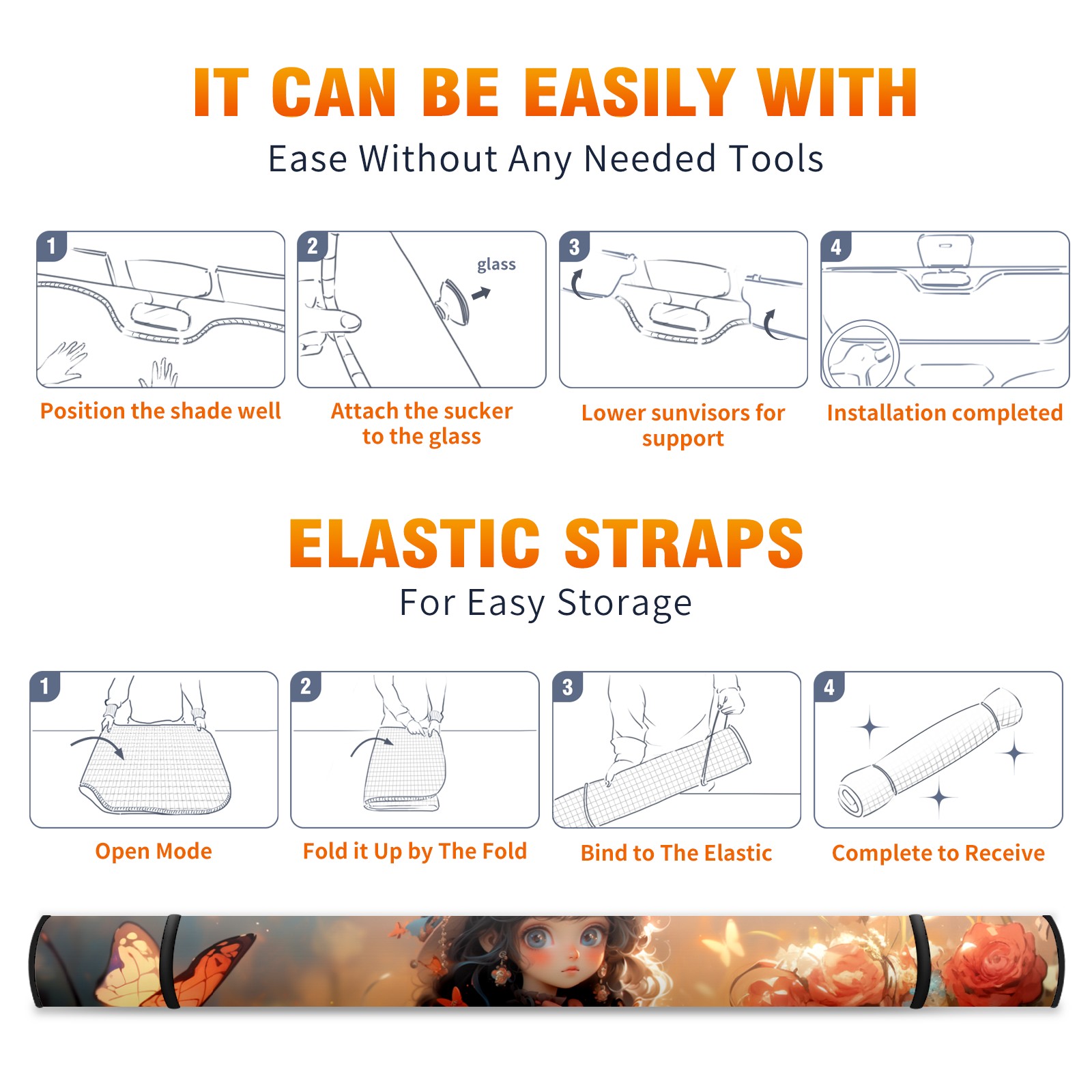 IT CAN BE EASILY WITH
Ease Without Any Needed Tools

1
Position the shade well

2
glass
Attach the sucker to the glass

3
Lower sunvisors for support

4
Installation completed

ELASTIC STRAPS
For Easy Storage

1
Open Mode

2
Fold it Up by The Fold

3
Bind to The Elastic

4
Complete to Receive