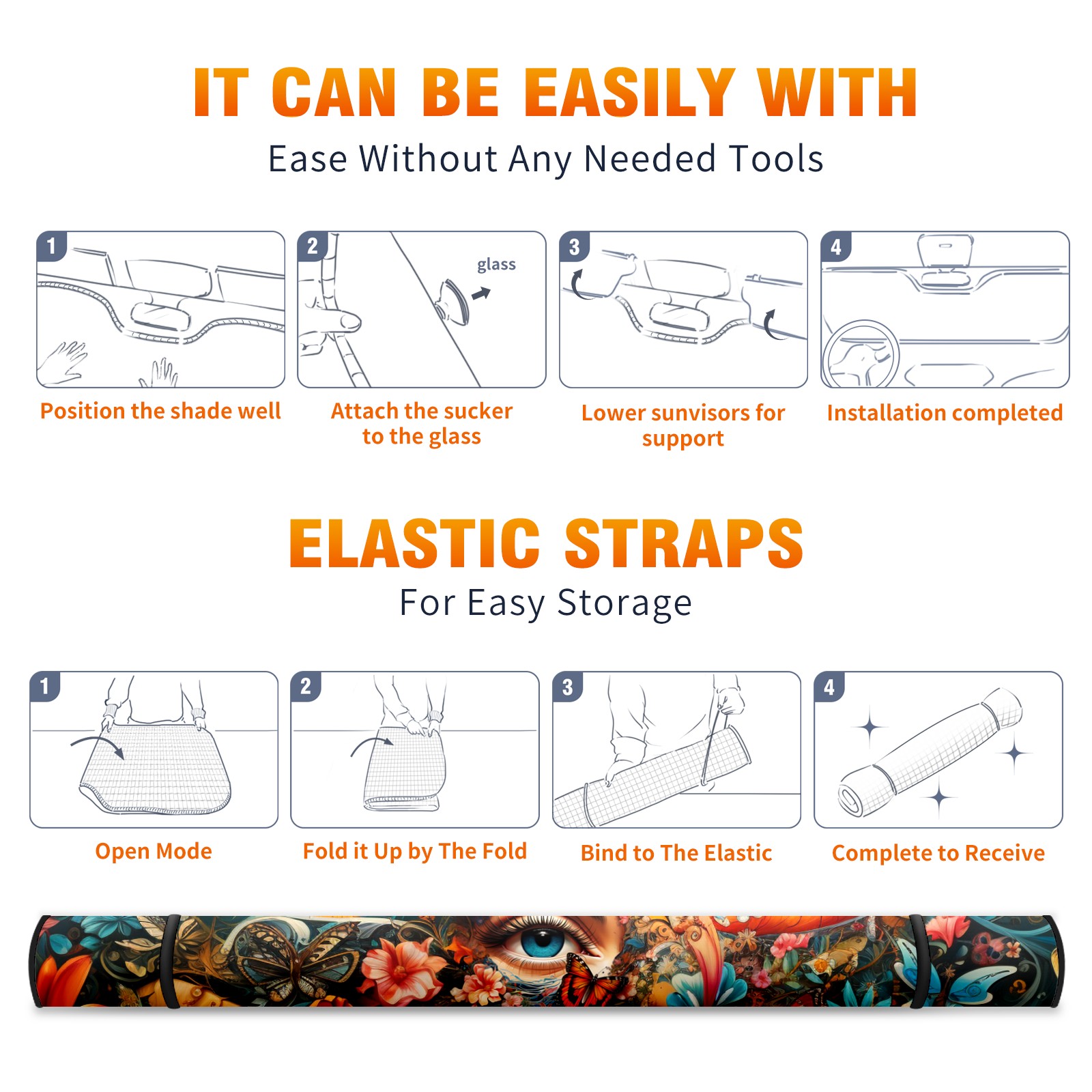 IT CAN BE EASILY WITH

Ease Without Any Needed Tools

1

Position the shade well

2

glass

Attach the sucker to the glass

3

Lower sunvisors for support

4

Installation completed

ELASTIC STRAPS

For Easy Storage

1

Open Mode

2

Fold it Up by The Fold

3

Bind to The Elastic

4

Complete to Receive