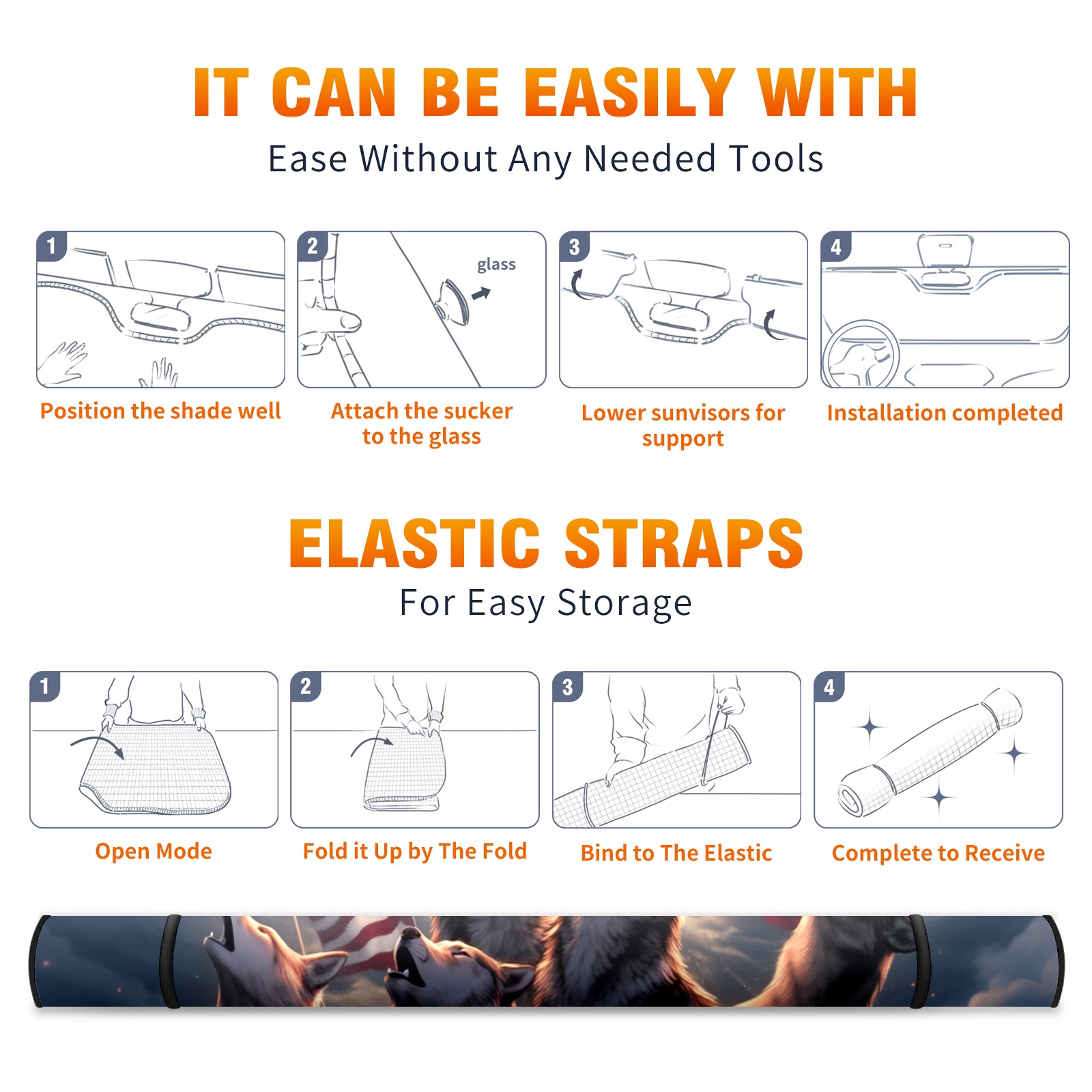 IT CAN BE EASILY WITH

Ease Without Any Needed Tools

1

Position the shade well

2

glass

Attach the sucker to the glass

3

Lower sunvisors for support

4

Installation completed

ELASTIC STRAPS

For Easy Storage

1

Open Mode

2

Fold it Up by The Fold

3

Bind to The Elastic

4

Complete to Receive