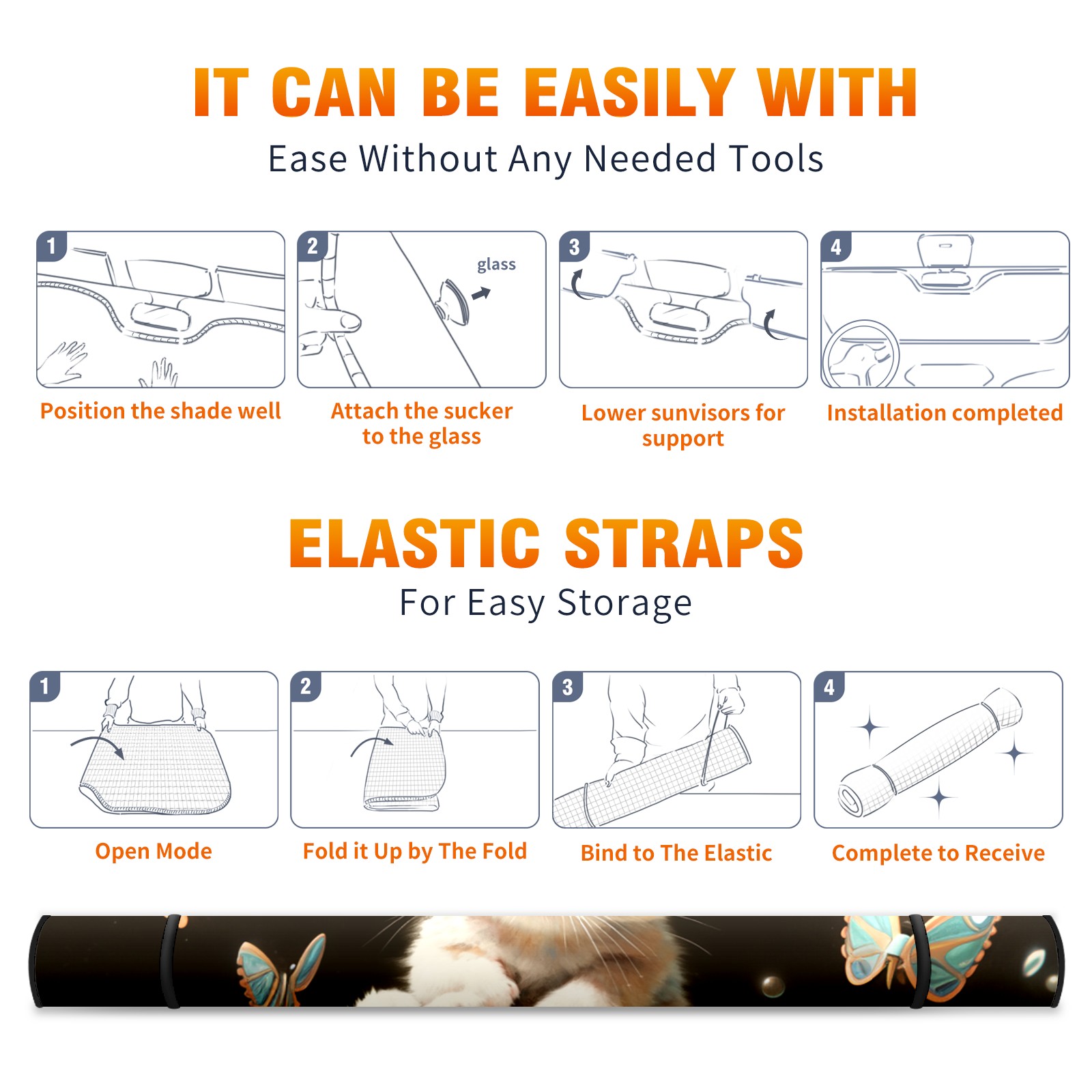 IT CAN BE EASILY WITH
Ease Without Any Needed Tools

1
Position the shade well

2
glass
Attach the sucker to the glass

3
Lower sunvisors for support

4
Installation completed

ELASTIC STRAPS
For Easy Storage

1
Open Mode

2
Fold it Up by The Fold

3
Bind to The Elastic

4
Complete to Receive