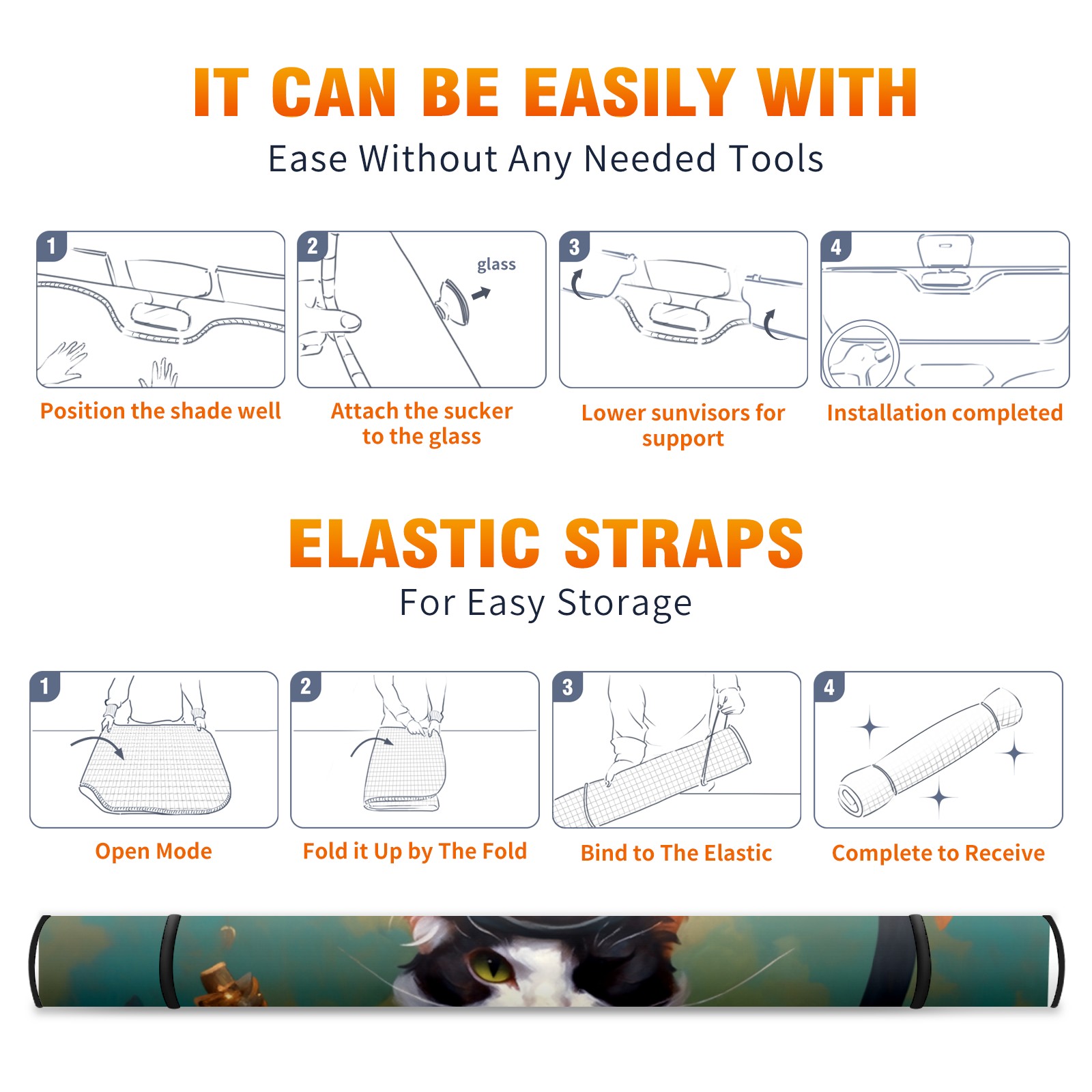 IT CAN BE EASILY WITH
Ease Without Any Needed Tools

1
Position the shade well

2
glass
Attach the sucker to the glass

3
Lower sunvisors for support

4
Installation completed

ELASTIC STRAPS
For Easy Storage

1
Open Mode

2
Fold it Up by The Fold

3
Bind to The Elastic

4
Complete to Receive