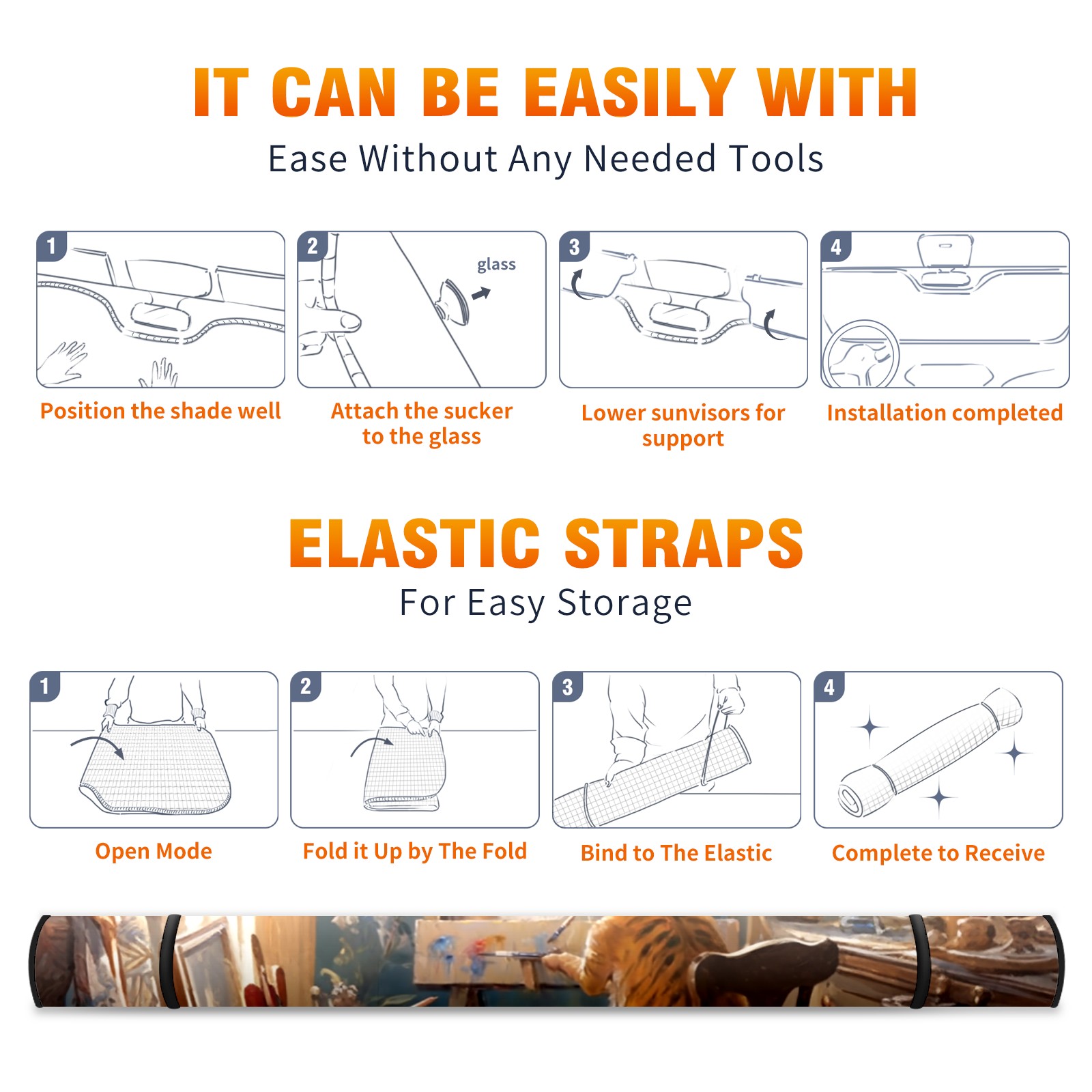 IT CAN BE EASILY WITH
Ease Without Any Needed Tools

1
Position the shade well

2
glass
Attach the sucker to the glass

3
Lower sunvisors for support

4
Installation completed

ELASTIC STRAPS
For Easy Storage

1
Open Mode

2
Fold it Up by The Fold

3
Bind to The Elastic

4
Complete to Receive