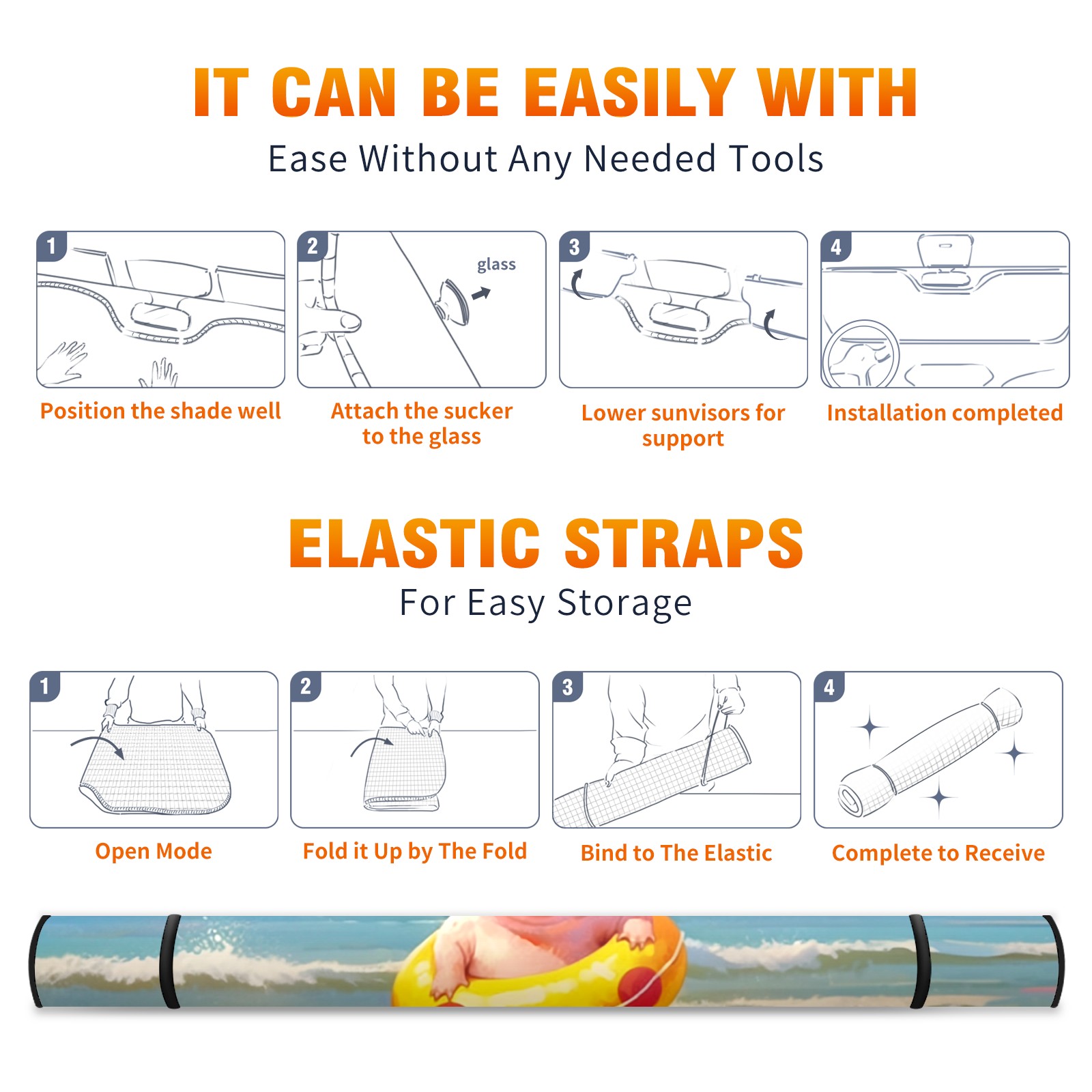 IT CAN BE EASILY WITH

Ease Without Any Needed Tools

1

Position the shade well

2

glass

Attach the sucker to the glass

3

Lower sunvisors for support

4

Installation completed

ELASTIC STRAPS

For Easy Storage

1

Open Mode

2

Fold it Up by The Fold

3

Bind to The Elastic

4

Complete to Receive