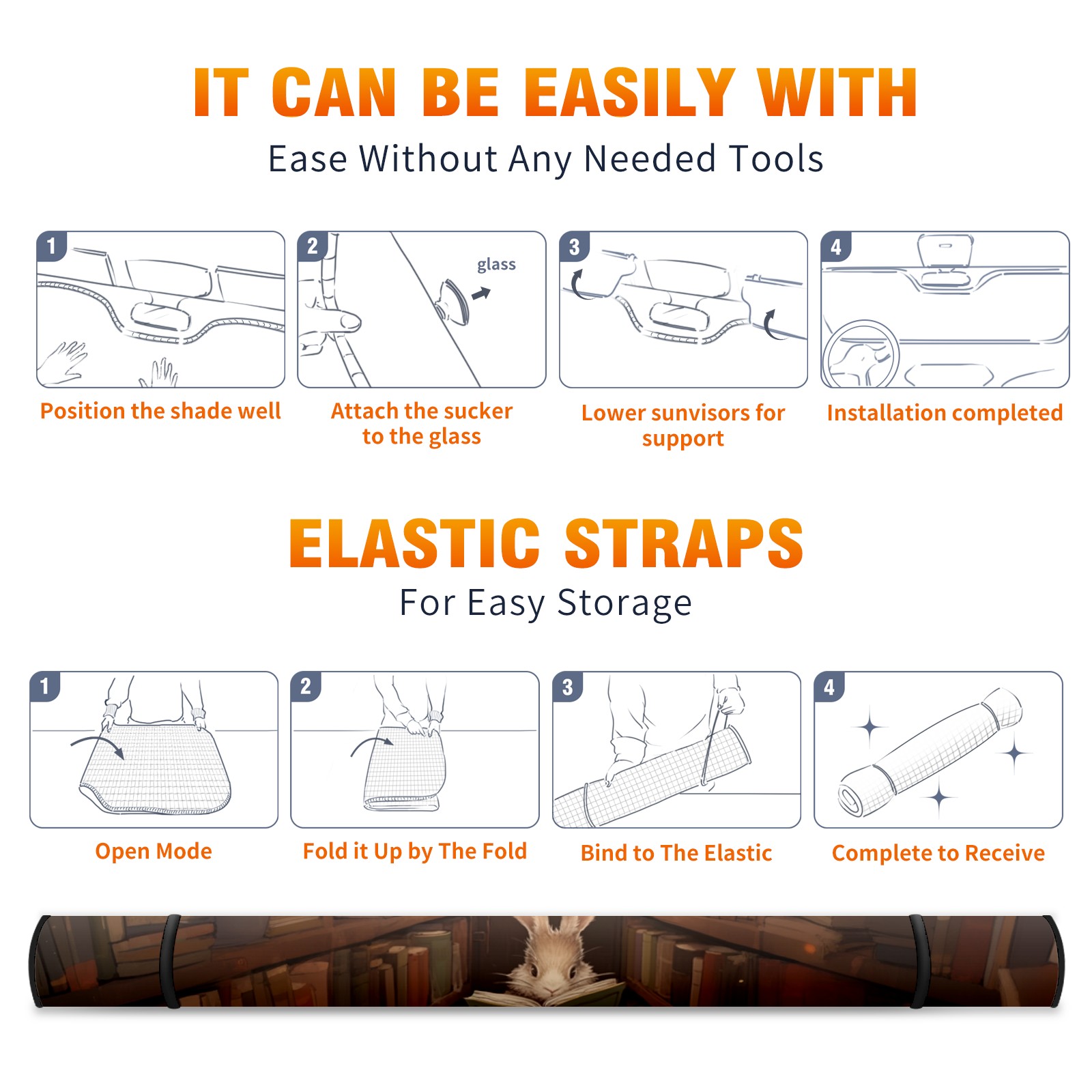 IT CAN BE EASILY WITH
Ease Without Any Needed Tools

1
Position the shade well

2
glass
Attach the sucker to the glass

3
Lower sunvisors for support

4
Installation completed

ELASTIC STRAPS
For Easy Storage

1
Open Mode

2
Fold it Up by The Fold

3
Bind to The Elastic

4
Complete to Receive