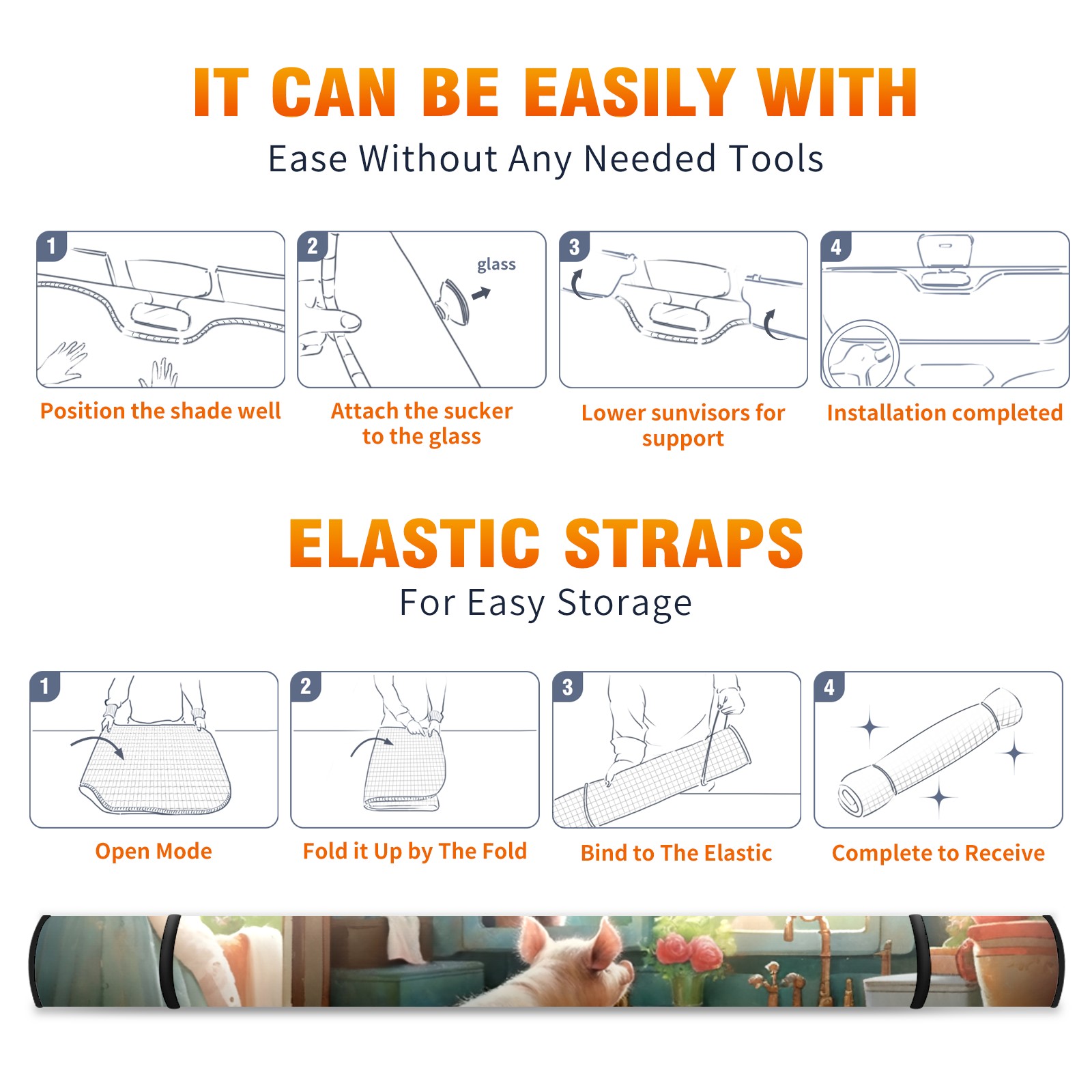 IT CAN BE EASILY WITH

Ease Without Any Needed Tools

1

Position the shade well

2

glass

Attach the sucker to the glass

3

Lower sunvisors for support

4

Installation completed

ELASTIC STRAPS

For Easy Storage

1

Open Mode

2

Fold it Up by The Fold

3

Bind to The Elastic

4

Complete to Receive