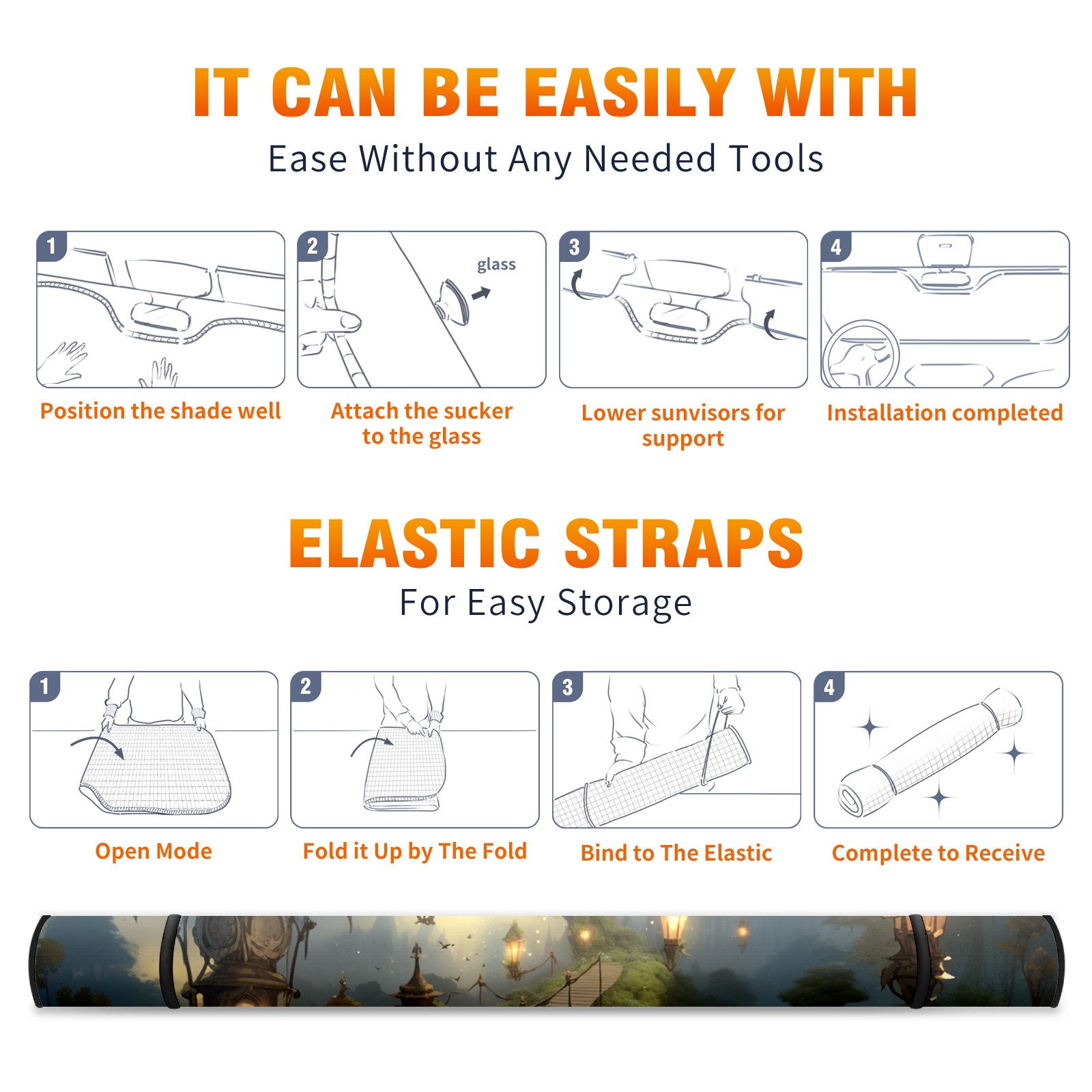 IT CAN BE EASILY WITH
Ease Without Any Needed Tools

1
Position the shade well

2
glass
Attach the sucker to the glass

3
Lower sunvisors for support

4
Installation completed

ELASTIC STRAPS
For Easy Storage

1
Open Mode

2
Fold it Up by The Fold

3
Bind to The Elastic

4
Complete to Receive