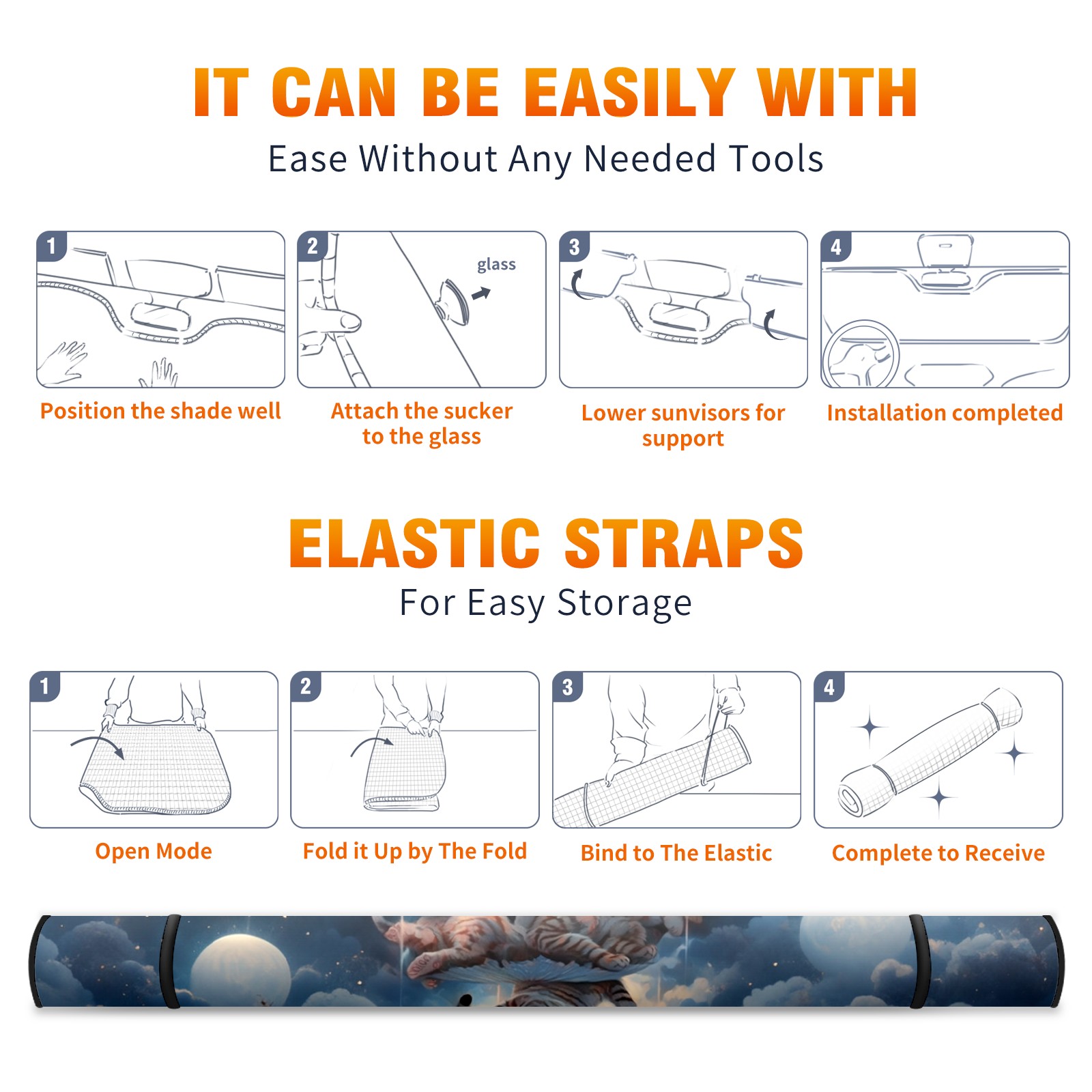 IT CAN BE EASILY WITH

Ease Without Any Needed Tools

1

Position the shade well

2

glass

Attach the sucker to the glass

3

Lower sunvisors for support

4

Installation completed

ELASTIC STRAPS

For Easy Storage

1

Open Mode

2

Fold it Up by The Fold

3

Bind to The Elastic

4

Complete to Receive