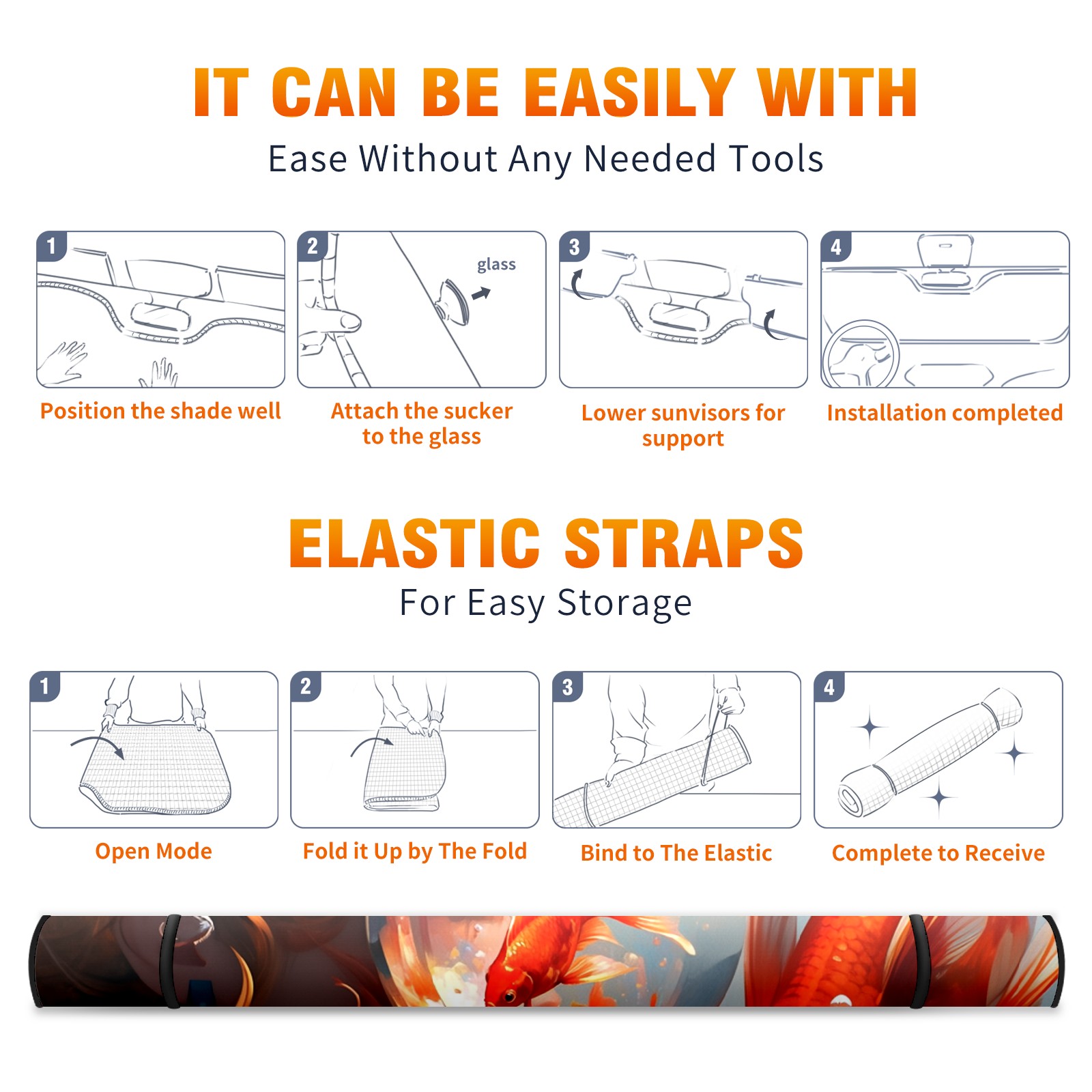 IT CAN BE EASILY WITH

Ease Without Any Needed Tools

1

Position the shade well

2

glass

Attach the sucker to the glass

3

Lower sunvisors for support

4

Installation completed

ELASTIC STRAPS

For Easy Storage

1

Open Mode

2

Fold it Up by The Fold

3

Bind to The Elastic

4

Complete to Receive