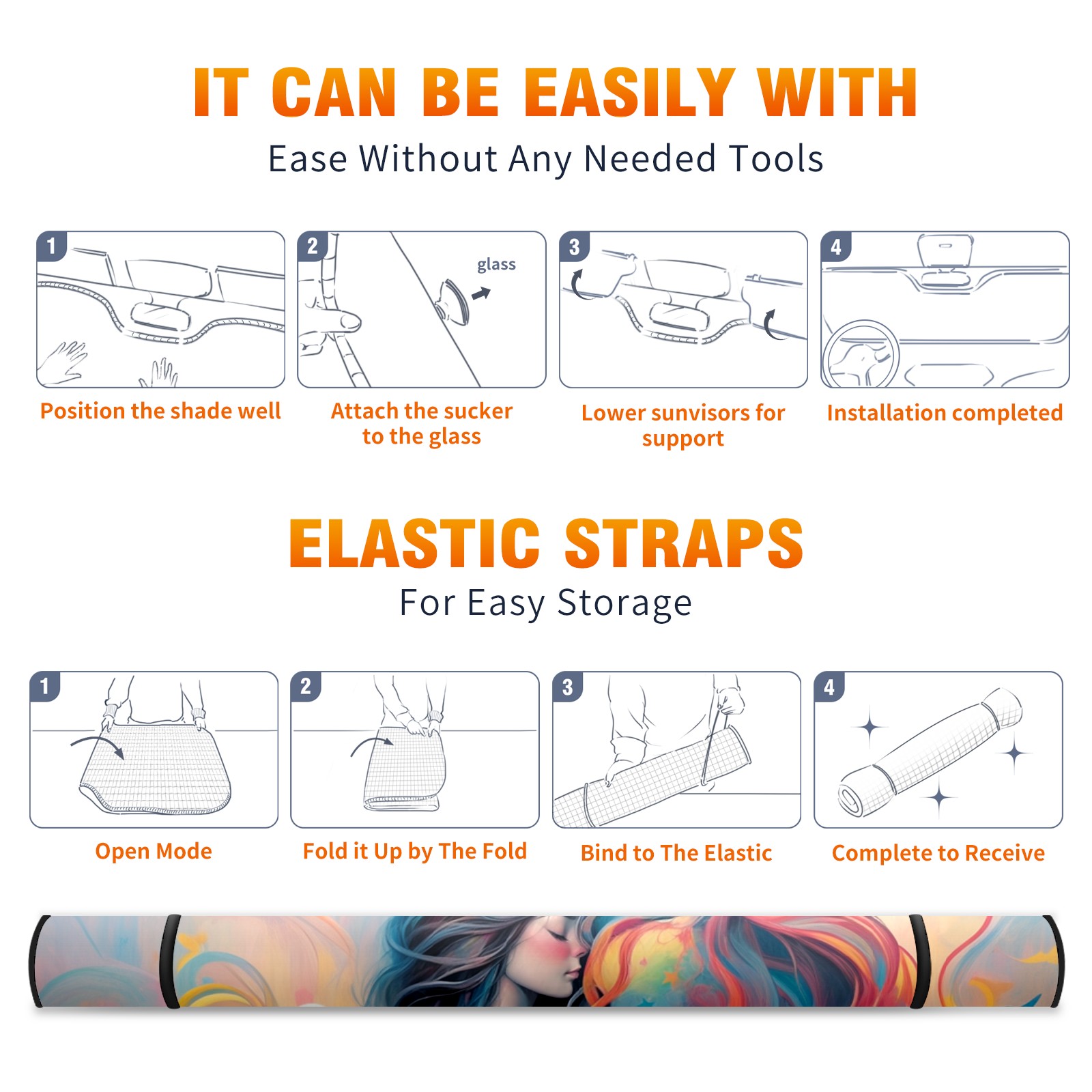 IT CAN BE EASILY WITH
Ease Without Any Needed Tools

1
Position the shade well

2
glass
Attach the sucker to the glass

3
Lower sunvisors for support

4
Installation completed

ELASTIC STRAPS
For Easy Storage

1
Open Mode

2
Fold it Up by The Fold

3
Bind to The Elastic

4
Complete to Receive