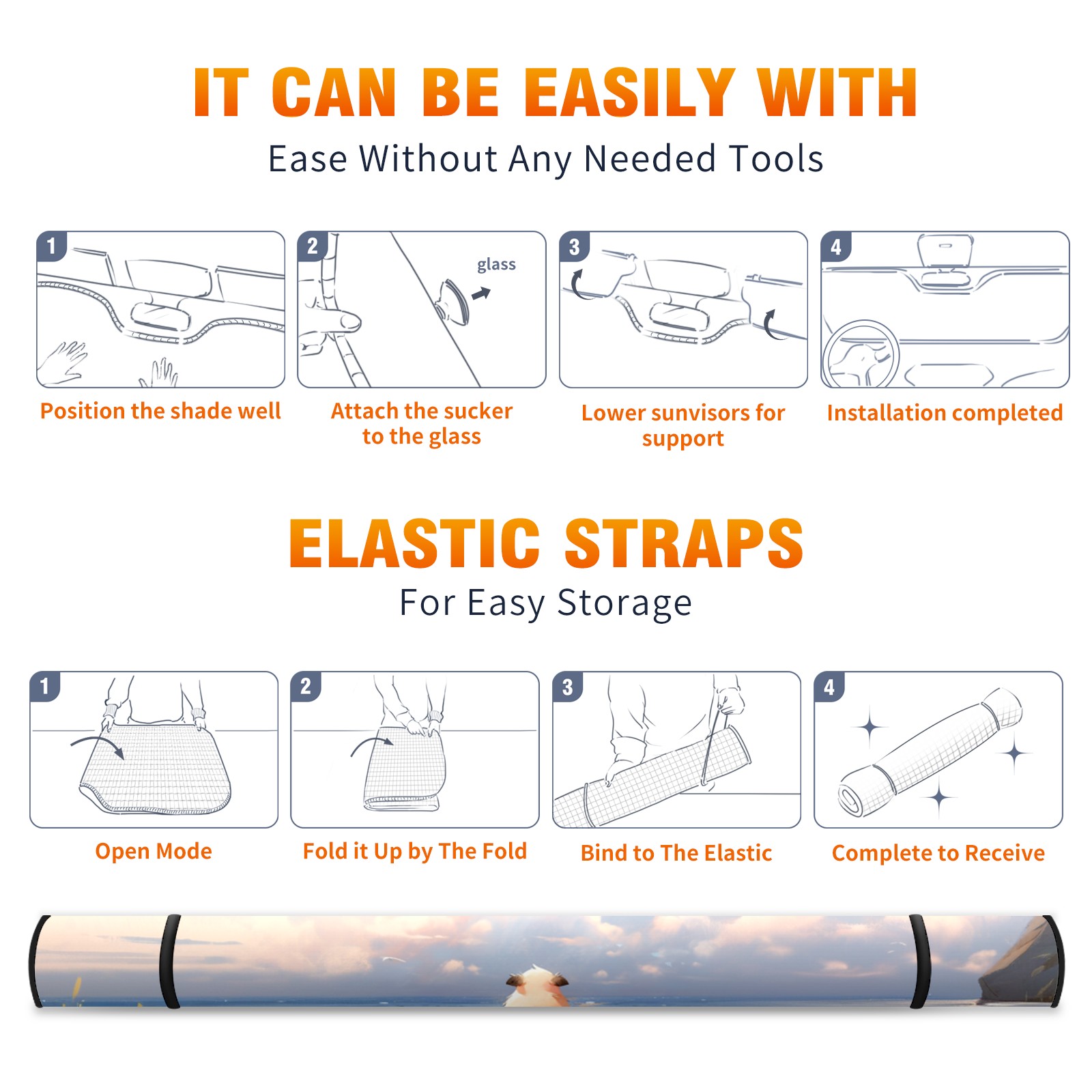 IT CAN BE EASILY WITH
Ease Without Any Needed Tools

1
Position the shade well

2
glass
Attach the sucker to the glass

3
Lower sunvisors for support

4
Installation completed

ELASTIC STRAPS
For Easy Storage

1
Open Mode

2
Fold it Up by The Fold

3
Bind to The Elastic

4
Complete to Receive