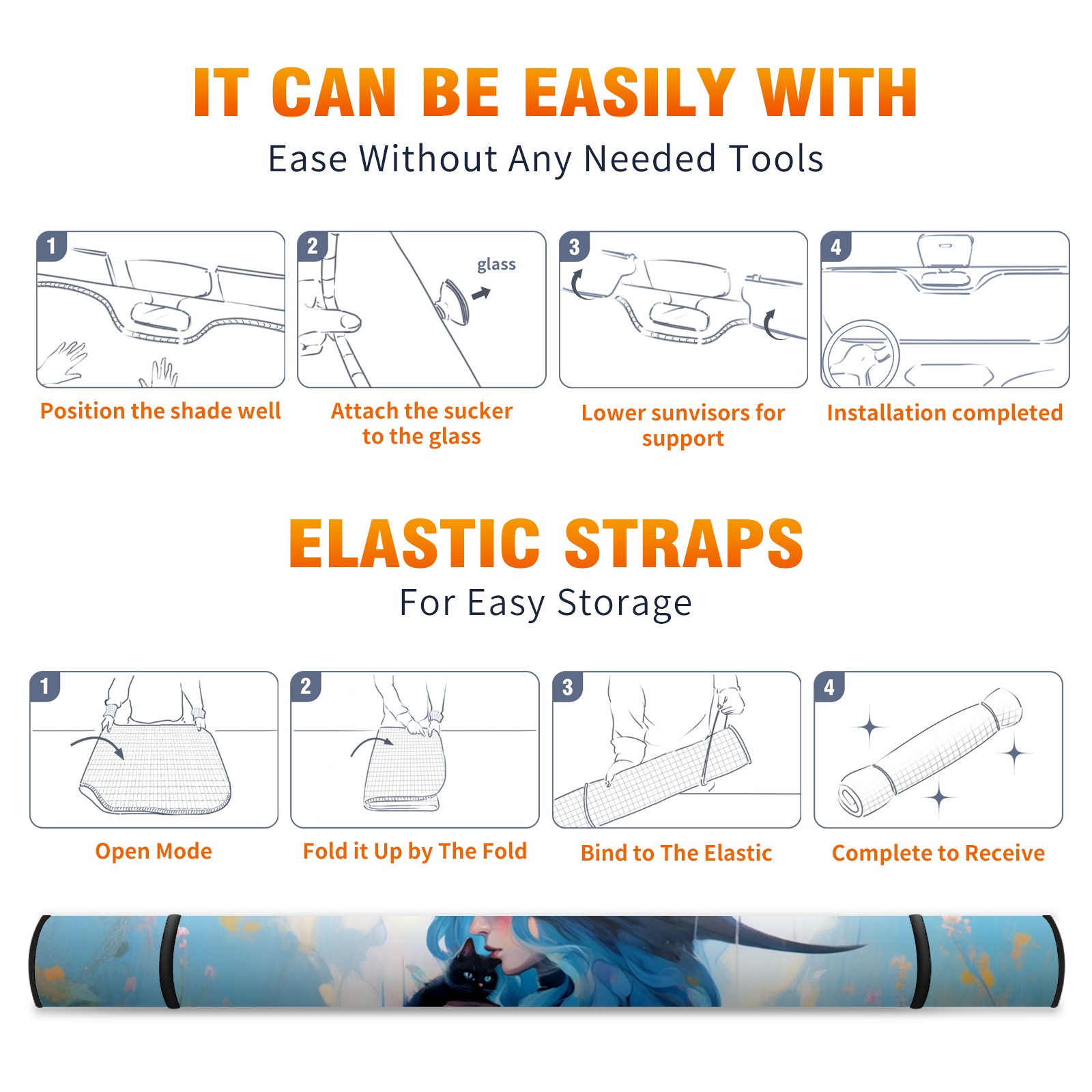 IT CAN BE EASILY WITH

Ease Without Any Needed Tools

1

Position the shade well

2

glass

Attach the sucker to the glass

3

Lower sunvisors for support

4

Installation completed

ELASTIC STRAPS

For Easy Storage

1

Open Mode

2

Fold it Up by The Fold

3

Bind to The Elastic

4

Complete to Receive