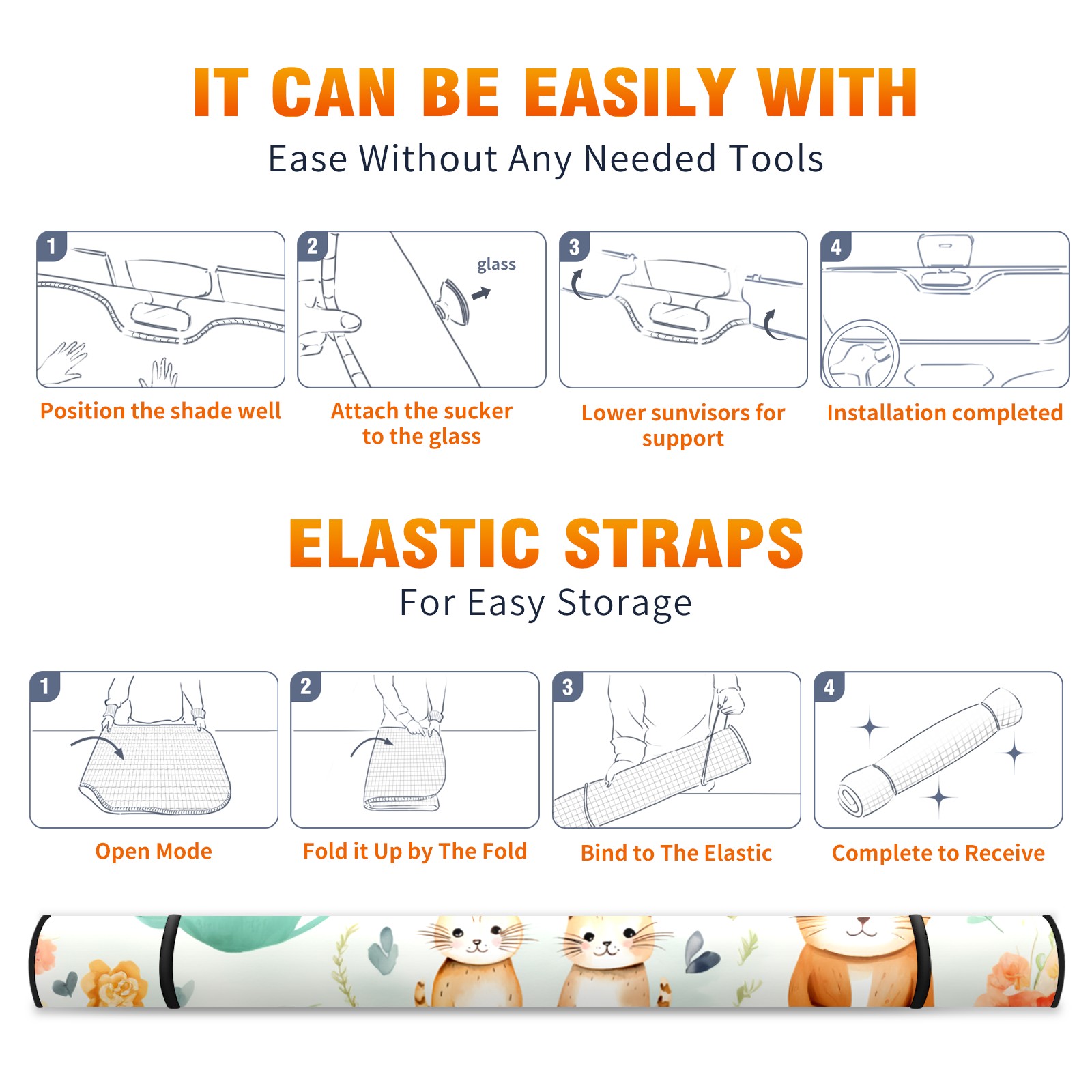 IT CAN BE EASILY WITH

Ease Without Any Needed Tools

1

Position the shade well

2

glass

Attach the sucker to the glass

3

Lower sunvisors for support

4

Installation completed

ELASTIC STRAPS

For Easy Storage

1

Open Mode

2

Fold it Up by The Fold

3

Bind to The Elastic

4

Complete to Receive