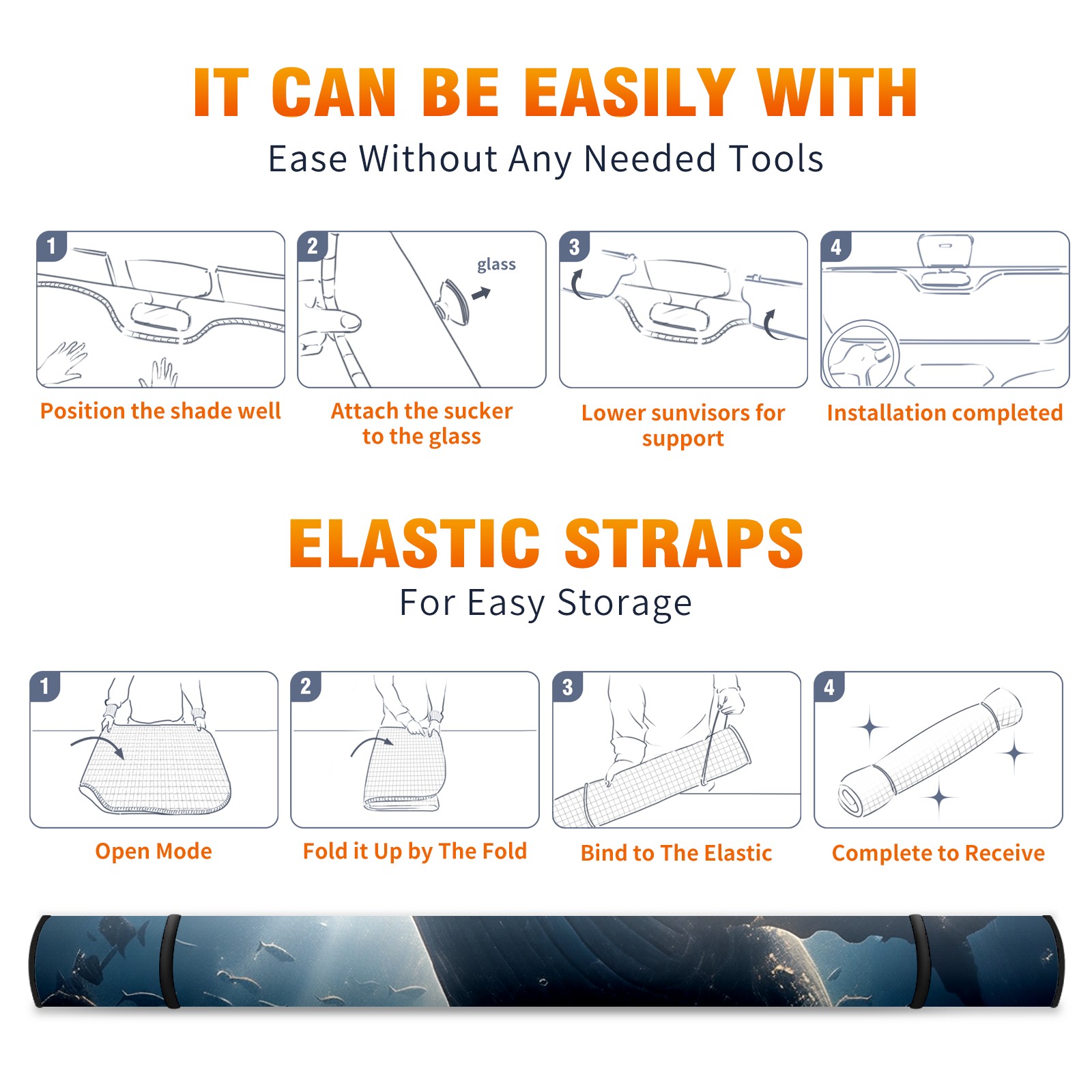 IT CAN BE EASILY WITH

Ease Without Any Needed Tools

1

Position the shade well

2

glass

Attach the sucker to the glass

3

Lower sunvisors for support

4

Installation completed

ELASTIC STRAPS

For Easy Storage

1

Open Mode

2

Fold it Up by The Fold

3

Bind to The Elastic

4

Complete to Receive