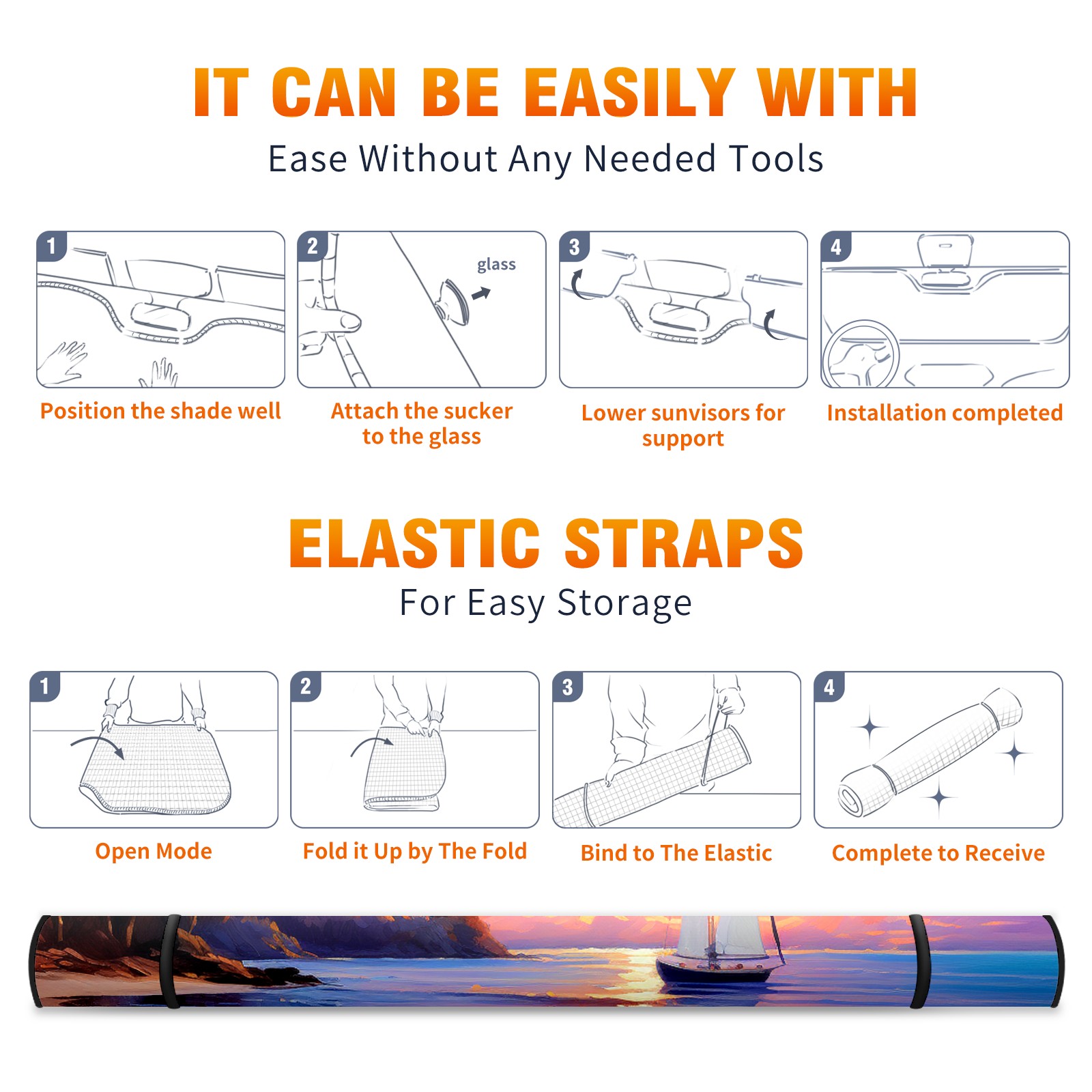 IT CAN BE EASILY WITH
Ease Without Any Needed Tools

1
Position the shade well

2
glass
Attach the sucker to the glass

3
Lower sunvisors for support

4
Installation completed

ELASTIC STRAPS
For Easy Storage

1
Open Mode

2
Fold it Up by The Fold

3
Bind to The Elastic

4
Complete to Receive