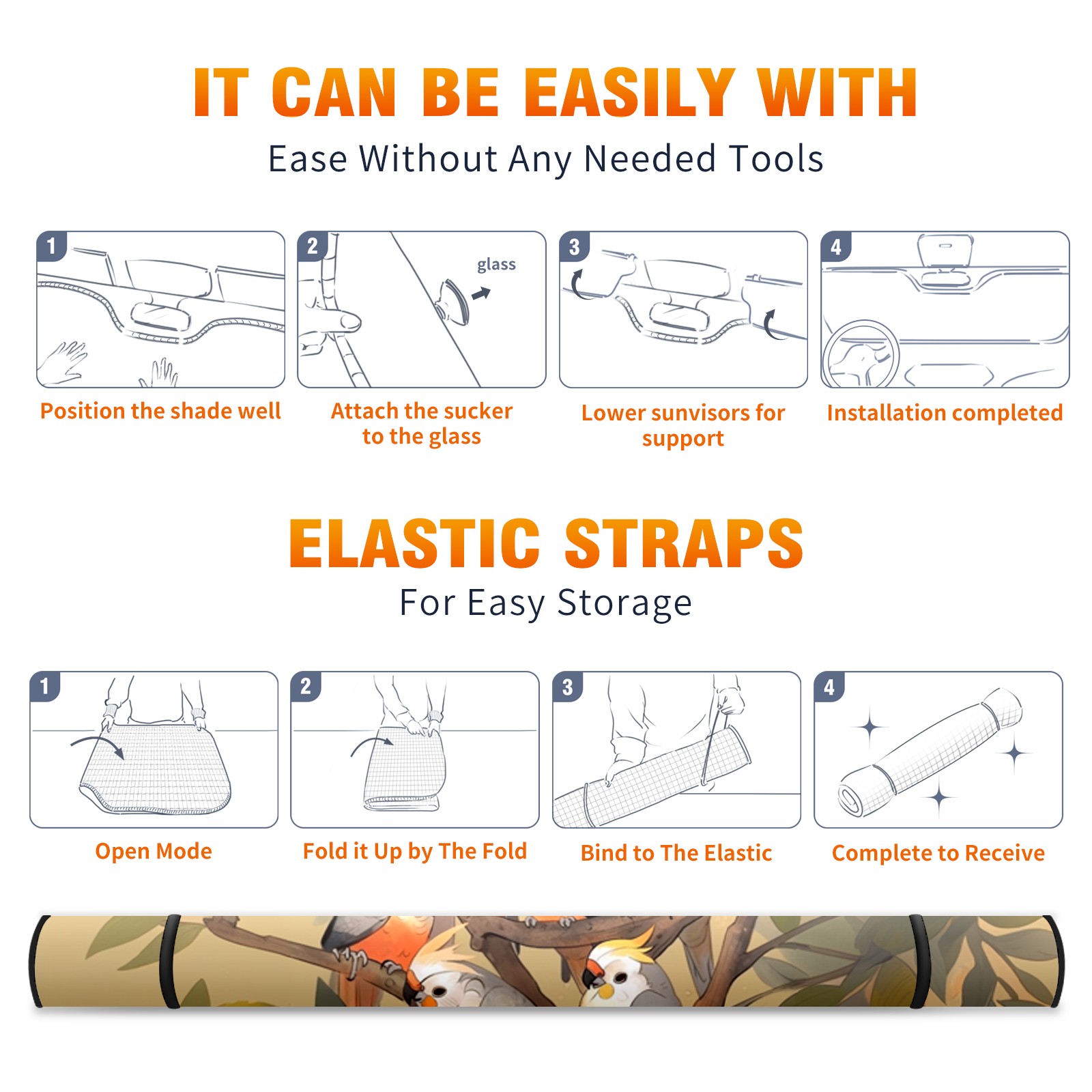 IT CAN BE EASILY WITH
Ease Without Any Needed Tools

1
Position the shade well

2
glass
Attach the sucker to the glass

3
Lower sunvisors for support

4
Installation completed

ELASTIC STRAPS
For Easy Storage

1
Open Mode

2
Fold it Up by The Fold

3
Bind to The Elastic

4
Complete to Receive