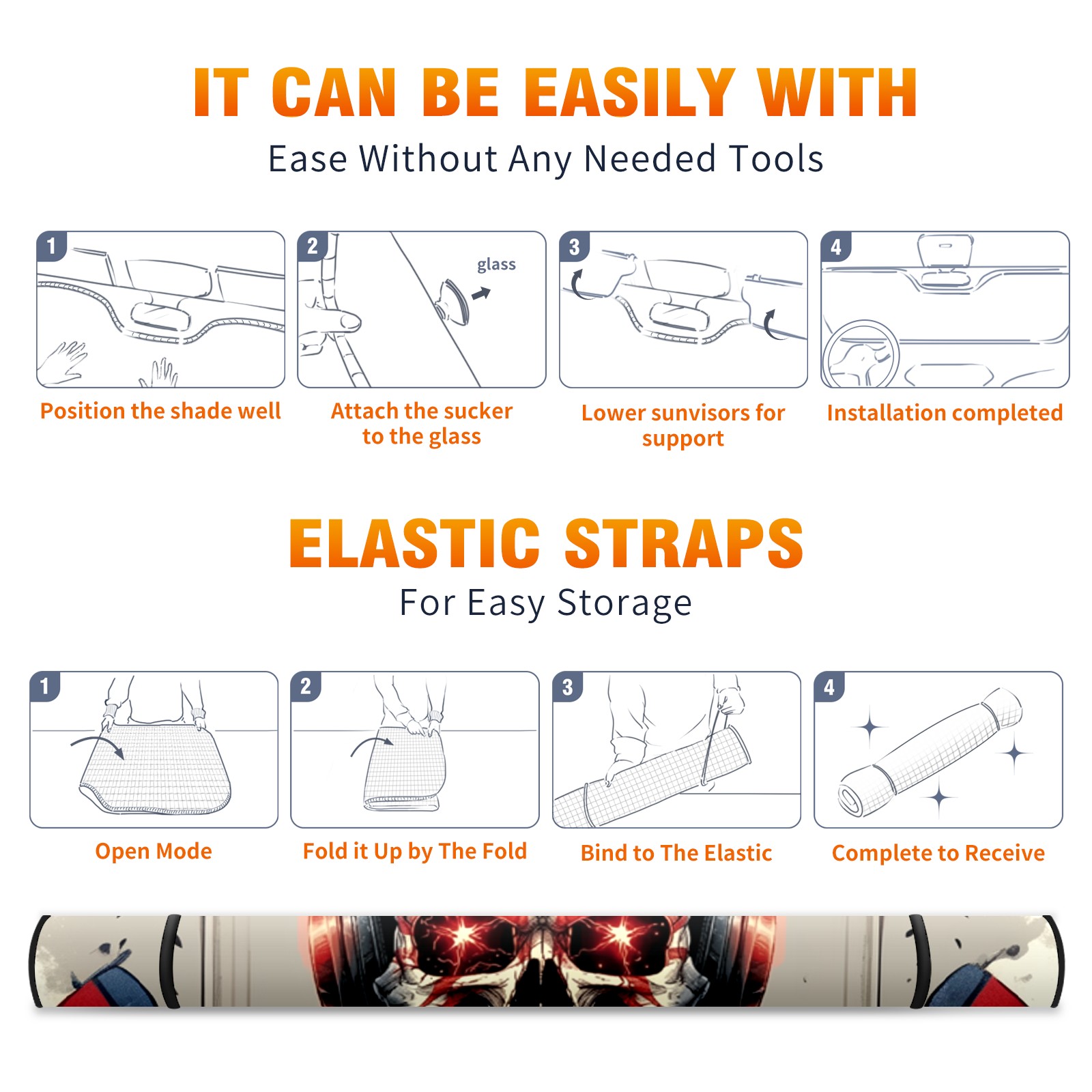 IT CAN BE EASILY WITH
Ease Without Any Needed Tools

1
Position the shade well

2
glass
Attach the sucker to the glass

3
Lower sunvisors for support

4
Installation completed

ELASTIC STRAPS
For Easy Storage

1
Open Mode

2
Fold it Up by The Fold

3
Bind to The Elastic

4
Complete to Receive