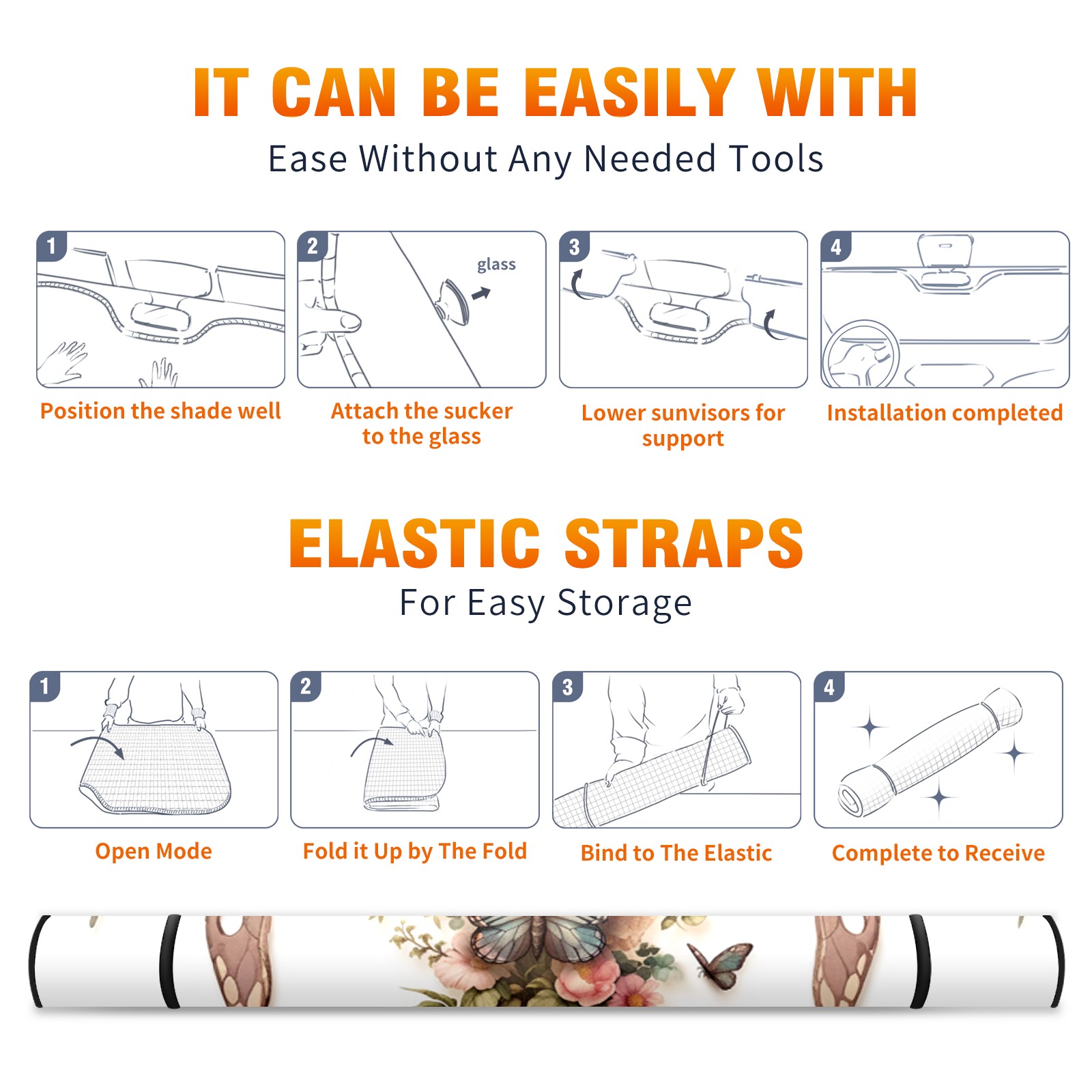 IT CAN BE EASILY WITH
Ease Without Any Needed Tools

1
Position the shade well

2
glass
Attach the sucker to the glass

3
Lower sunvisors for support

4
Installation completed

ELASTIC STRAPS
For Easy Storage

1
Open Mode

2
Fold it Up by The Fold

3
Bind to The Elastic

4
Complete to Receive