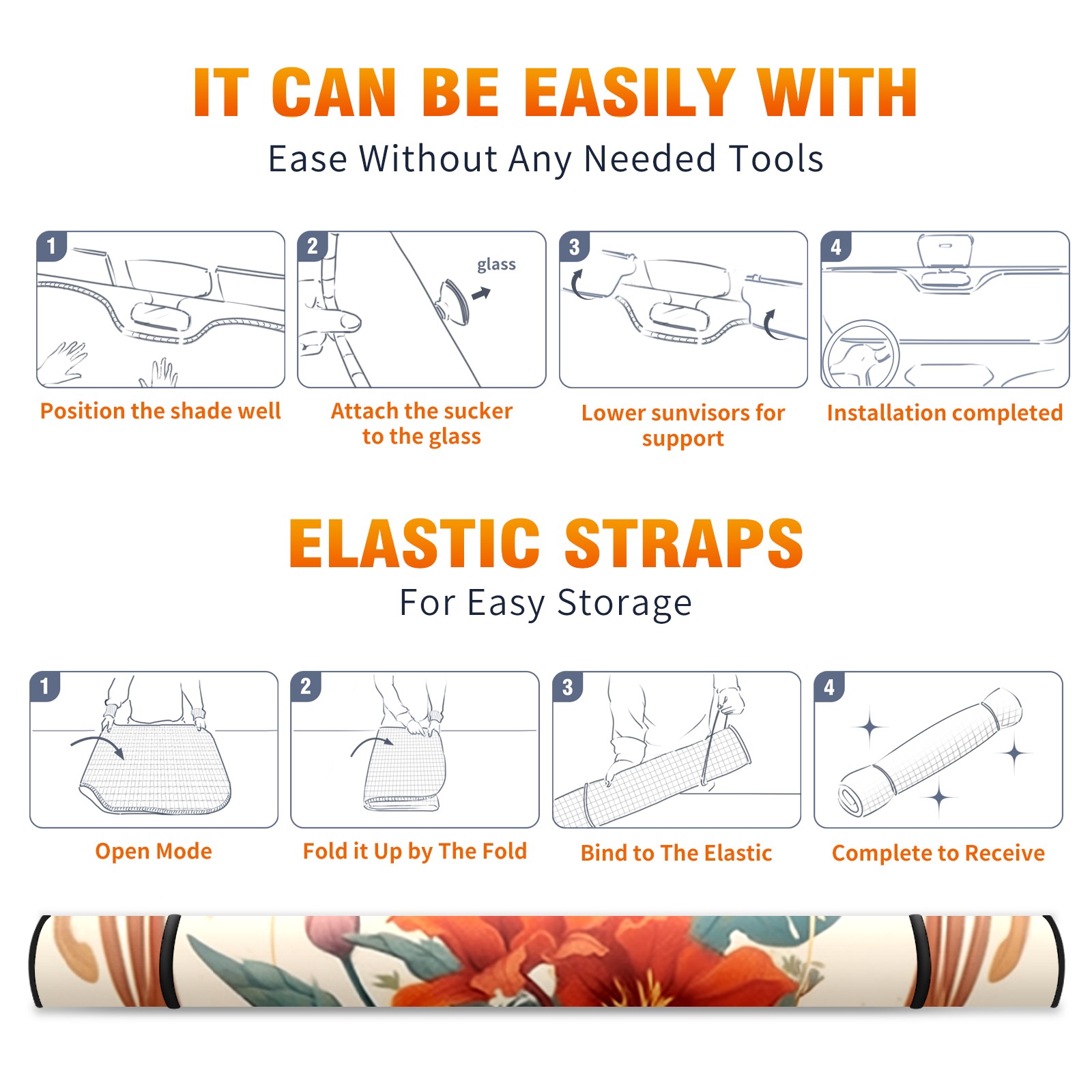 IT CAN BE EASILY WITH
Ease Without Any Needed Tools

1
Position the shade well

2
glass
Attach the sucker to the glass

3
Lower sunvisors for support

4
Installation completed

ELASTIC STRAPS
For Easy Storage

1
Open Mode

2
Fold it Up by The Fold

3
Bind to The Elastic

4
Complete to Receive