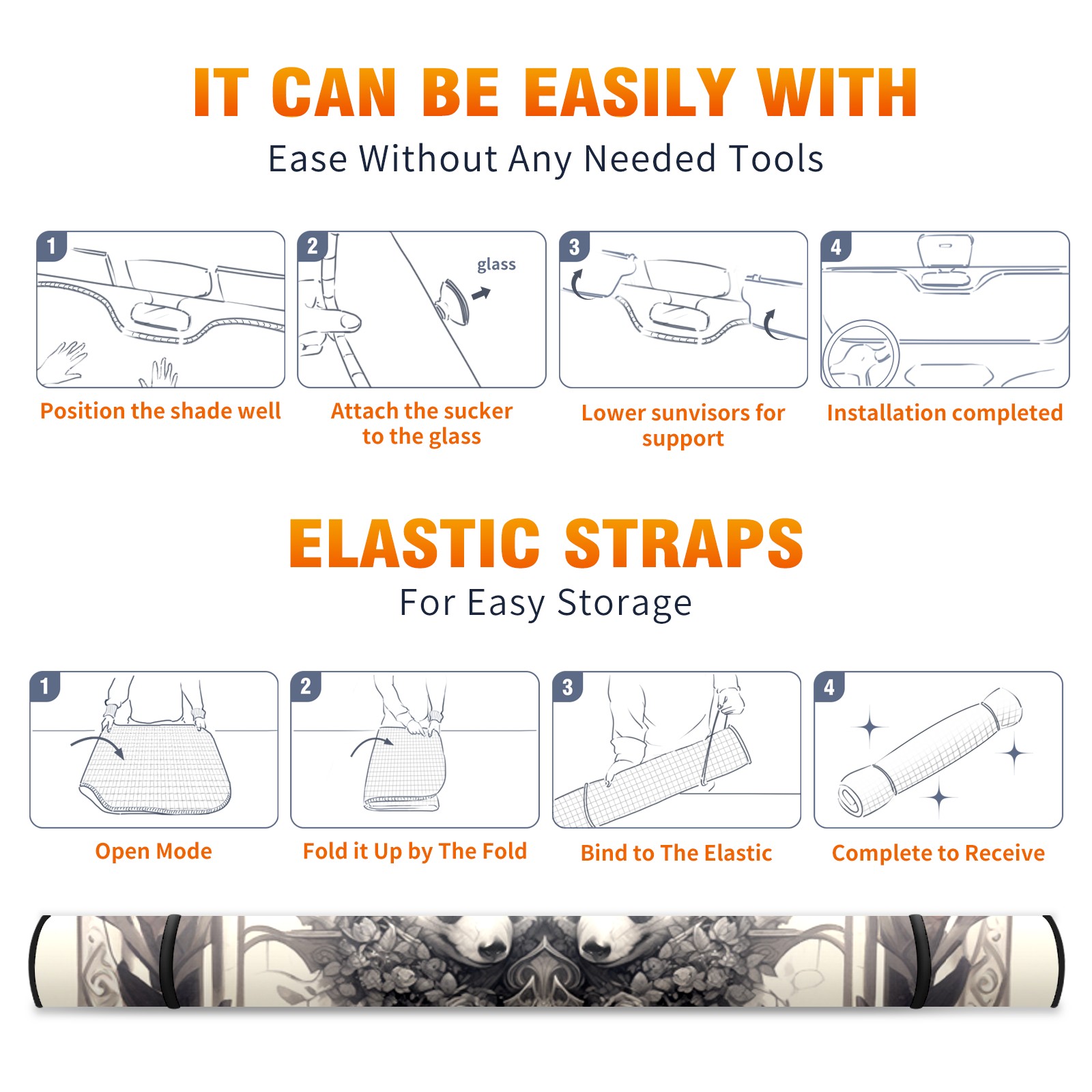 IT CAN BE EASILY WITH

Ease Without Any Needed Tools

1

Position the shade well

2

glass

Attach the sucker to the glass

3

Lower sunvisors for support

4

Installation completed

ELASTIC STRAPS

For Easy Storage

1

Open Mode

2

Fold it Up by The Fold

3

Bind to The Elastic

4

Complete to Receive