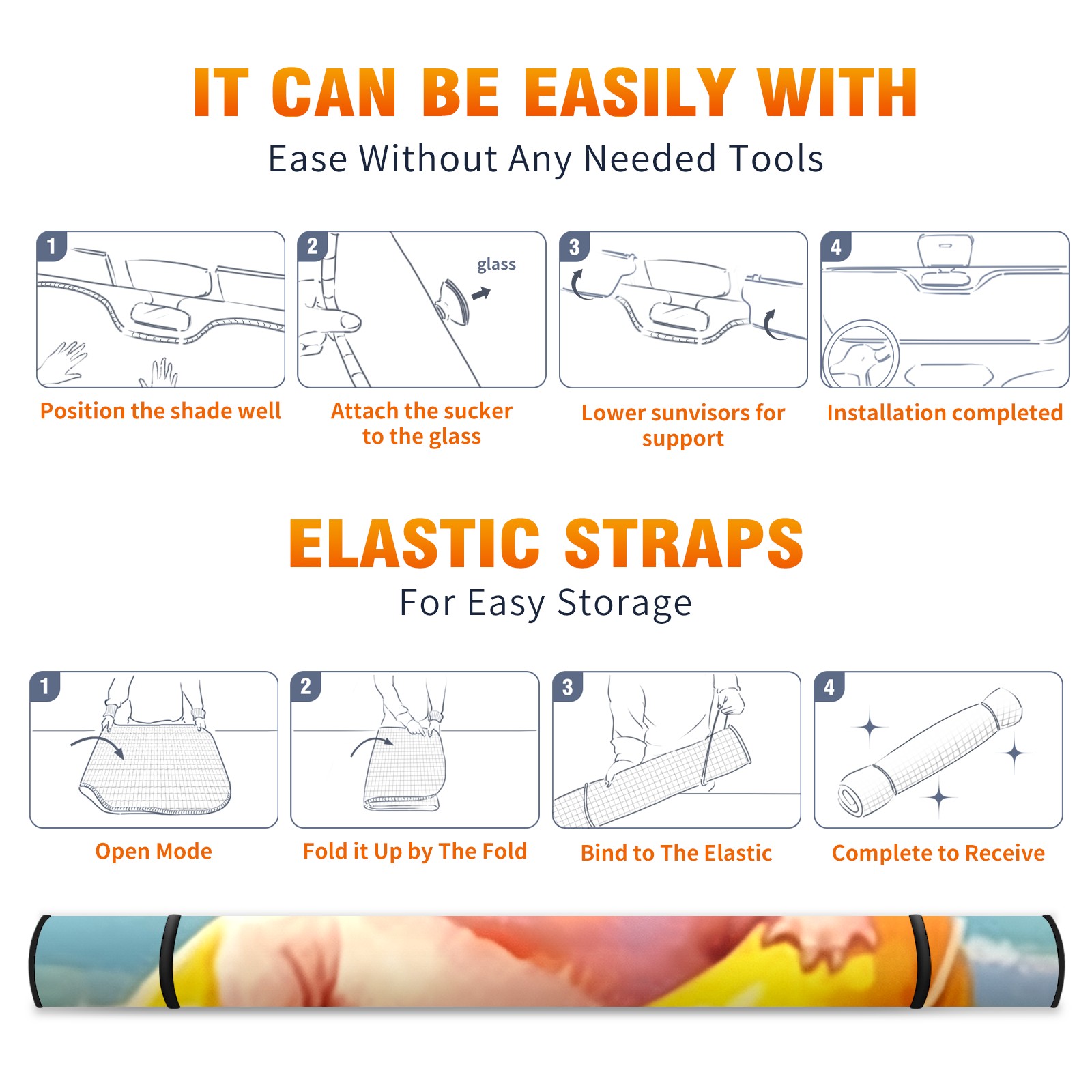 IT CAN BE EASILY WITH

Ease Without Any Needed Tools

1

Position the shade well

2

glass

Attach the sucker to the glass

3

Lower sunvisors for support

4

Installation completed

ELASTIC STRAPS

For Easy Storage

1

Open Mode

2

Fold it Up by The Fold

3

Bind to The Elastic

4

Complete to Receive